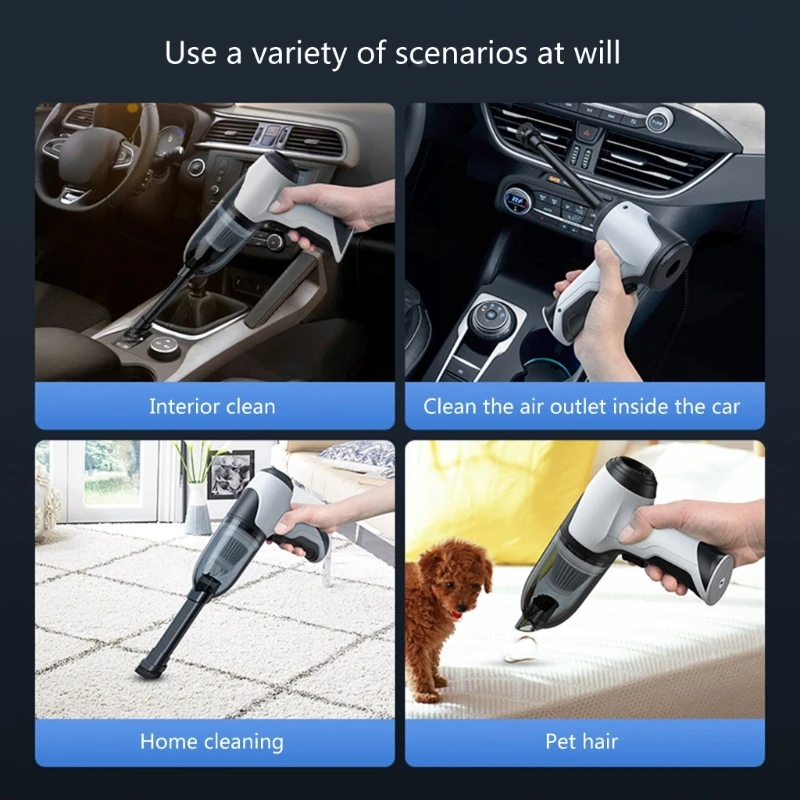 Use a variety of scenarios at will

Interior clean

Clean the air outlet inside the car

Home cleaning

Pet hair