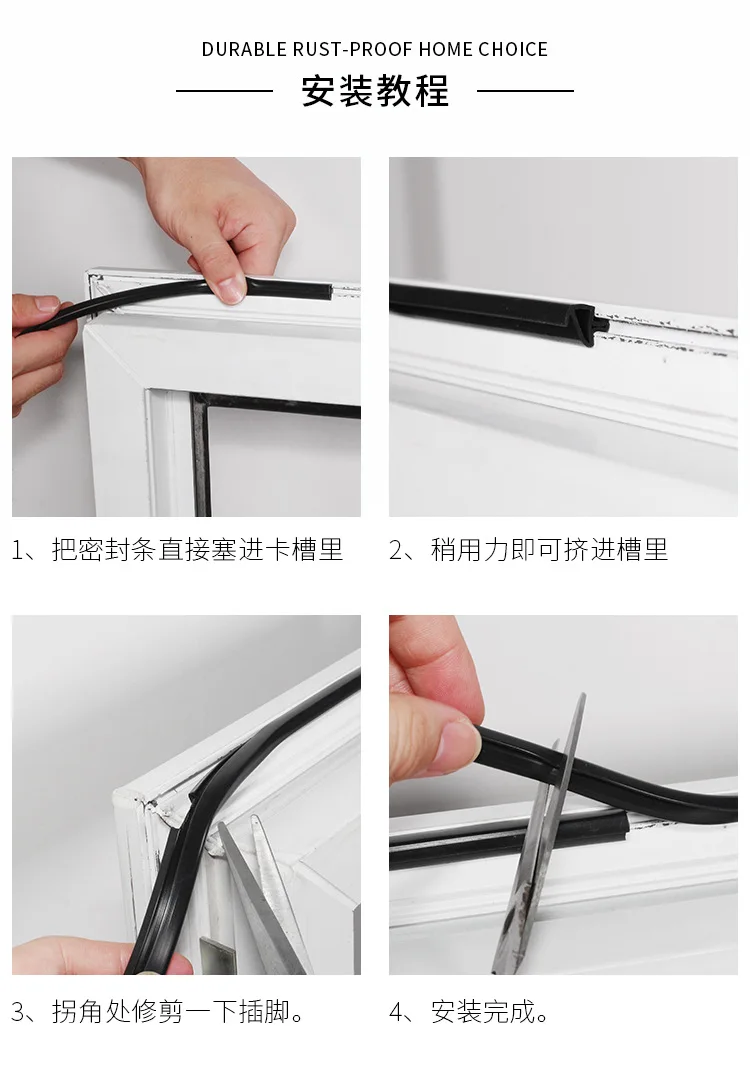 DURABLE RUST-PROOF HOME CHOICE

安装教程

1、把密封条直接塞进卡槽里

2、稍用力即可挤进槽里

3、拐角处修剪一下插脚。

4、安装完成。