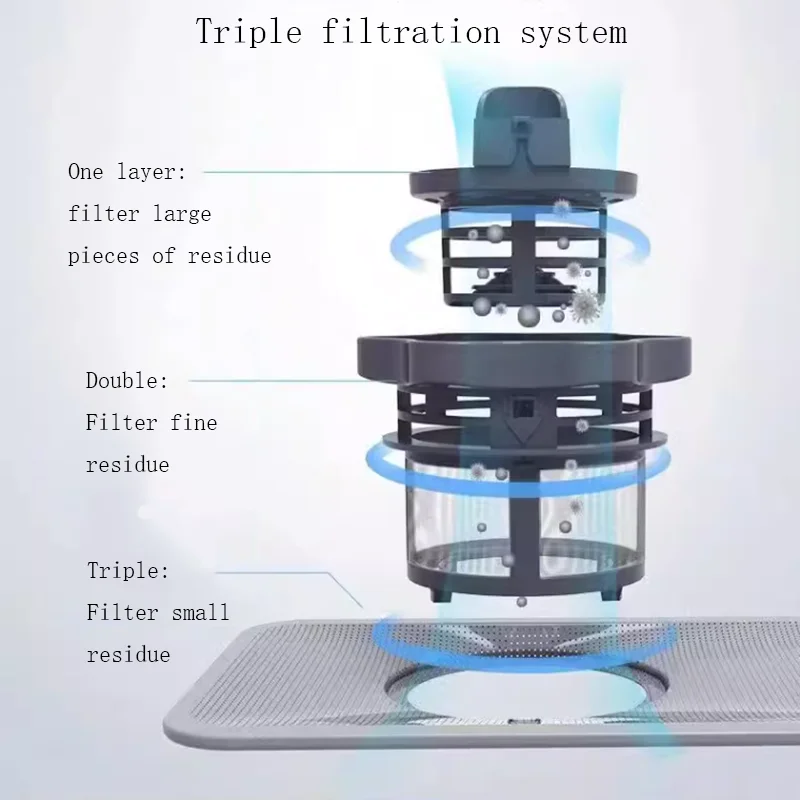 Triple filtration system

One layer: filter large pieces of residue

Double: Filter fine residue

Triple: Filter small residue