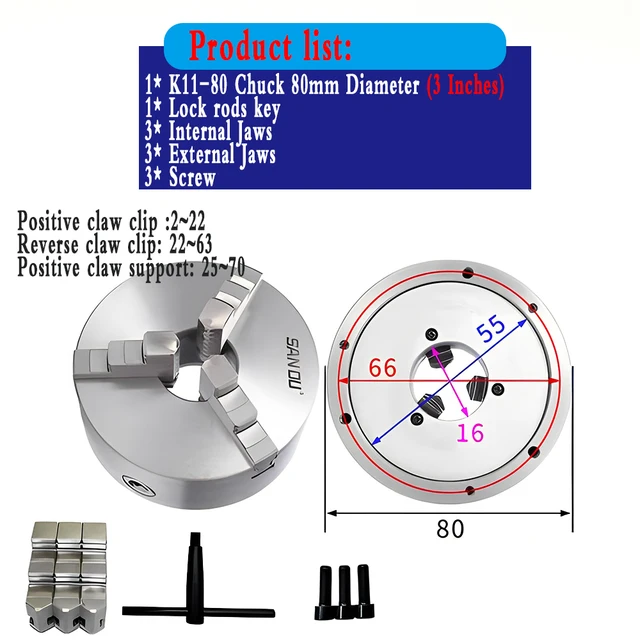 Product list:

1* K11-80 Chuck 80mm Diameter (3 Inches)
1* Lock rods key
3* Internal Jaws
3* External Jaws
3* Screw

Positive claw clip :2~22
Reverse claw clip: 22~63
Positive claw support: 25~70

SAN OU

55
66
16
80