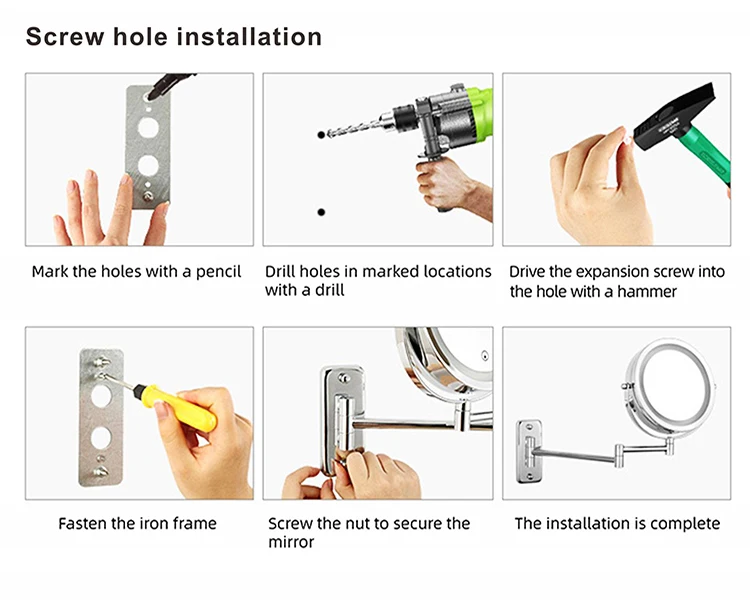 Screw hole installation

Mark the holes with a pencil

Drill holes in marked locations with a drill

Drive the expansion screw into the hole with a hammer

Fasten the iron frame

Screw the nut to secure the mirror

The installation is complete