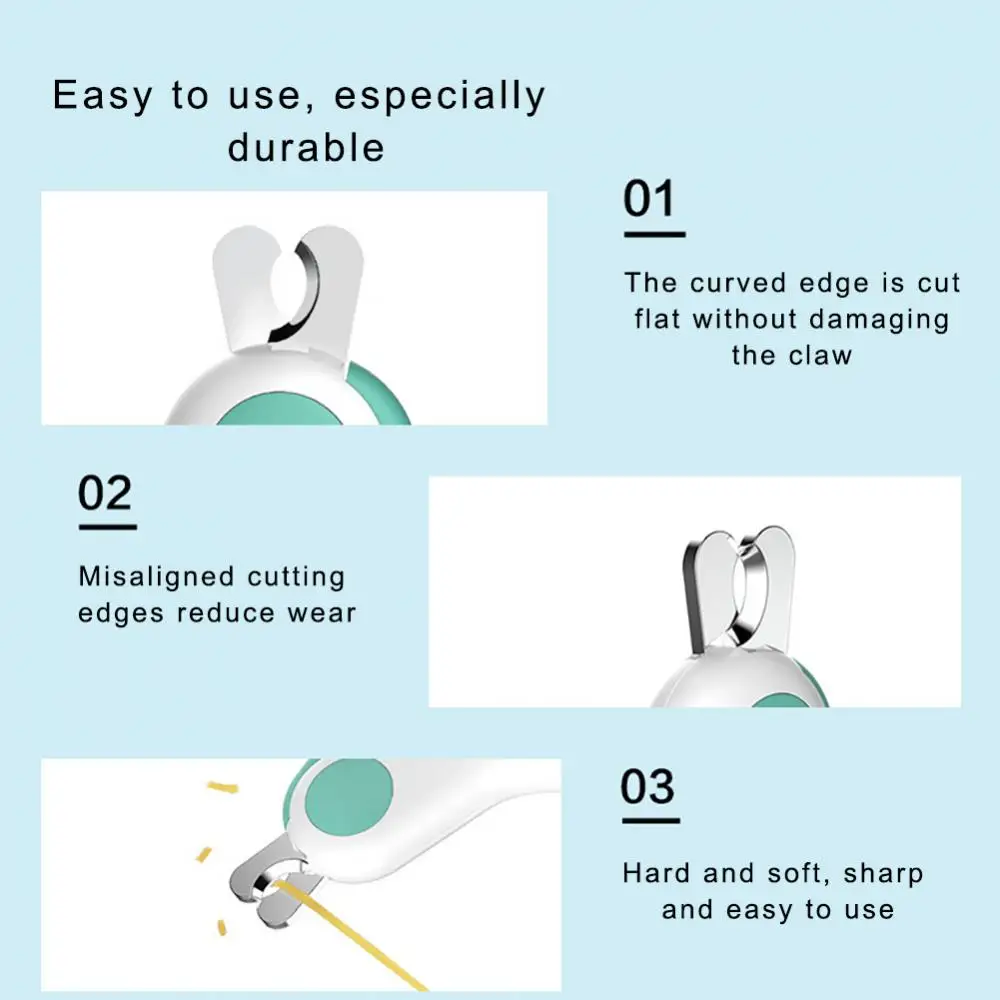 Easy to use, especially durable

01

The curved edge is cut flat without damaging the claw

02

Misaligned cutting edges reduce wear

03

Hard and soft, sharp and easy to use