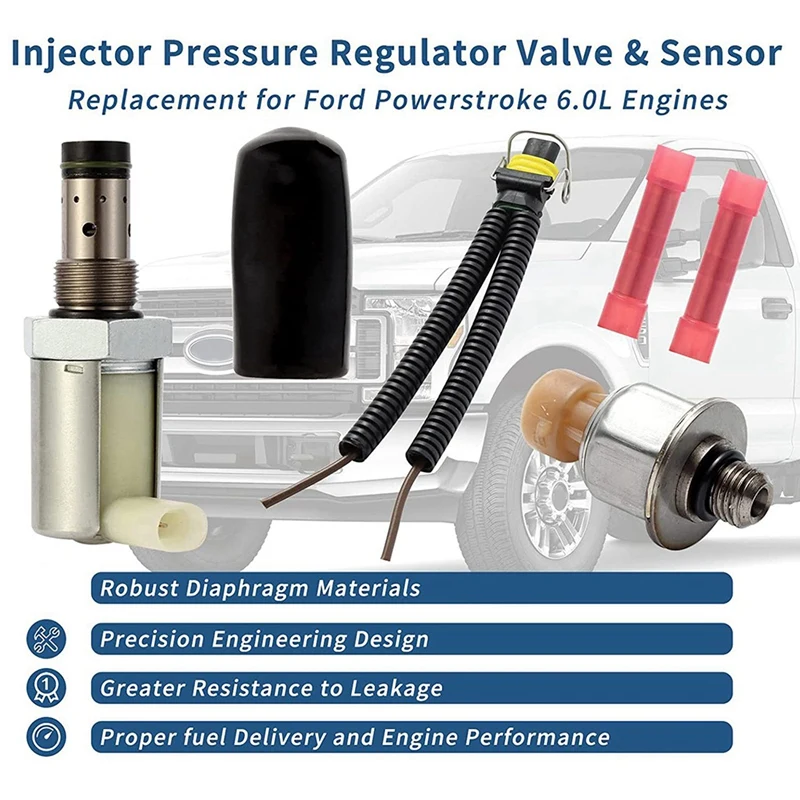 Injector Pressure Regulator Valve & Sensor

Replacement for Ford Powerstroke 6.0L Engines

Robust Diaphragm Materials

Precision Engineering Design

Greater Resistance to Leakage

Proper fuel Delivery and Engine Performance