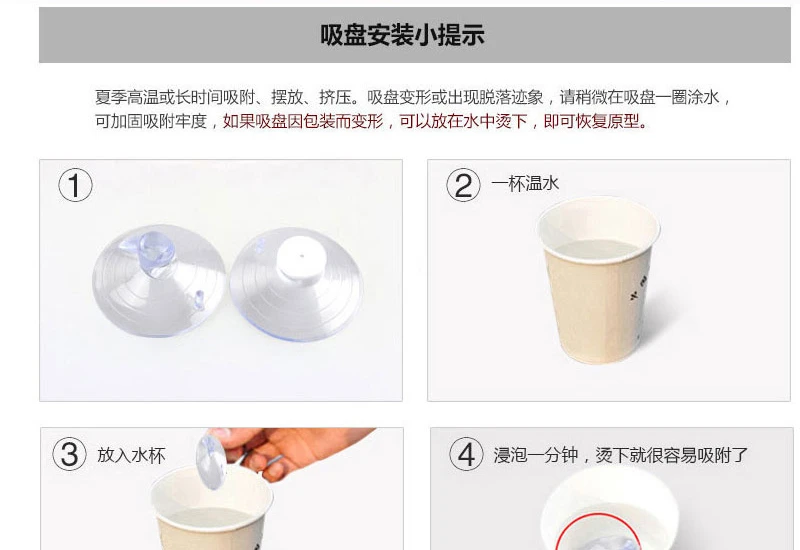 吸盘安装小提示

夏季高温或长时间吸附、摆放、挤压。吸盘变形或出现脱落迹象，请稍微在吸盘一圈涂水，可加固吸附牢度，如果吸盘因包装而变形，可以放在水中烫下，即可恢复原型。

①

② 一杯温水

③ 放入水杯

④ 浸泡一分钟，烫下就很容易吸附了