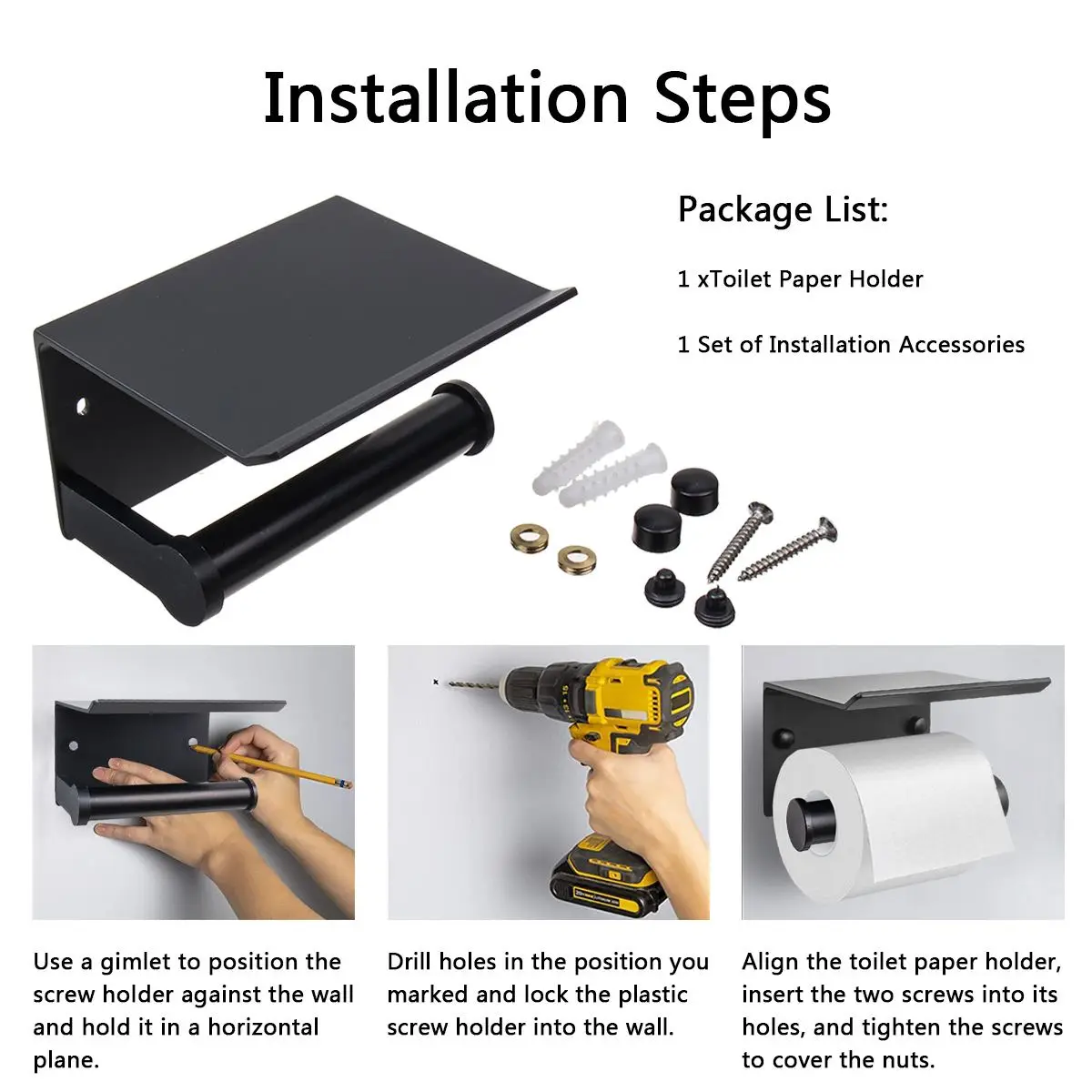 Installation Steps

Package List:

1 xToilet Paper Holder

1 Set of Installation Accessories

Use a gimlet to position the screw holder against the wall and hold it in a horizontal plane.

Drill holes in the position you marked and lock the plastic screw holder into the wall.

Align the toilet paper holder, insert the two screws into its holes, and tighten the screws to cover the nuts.