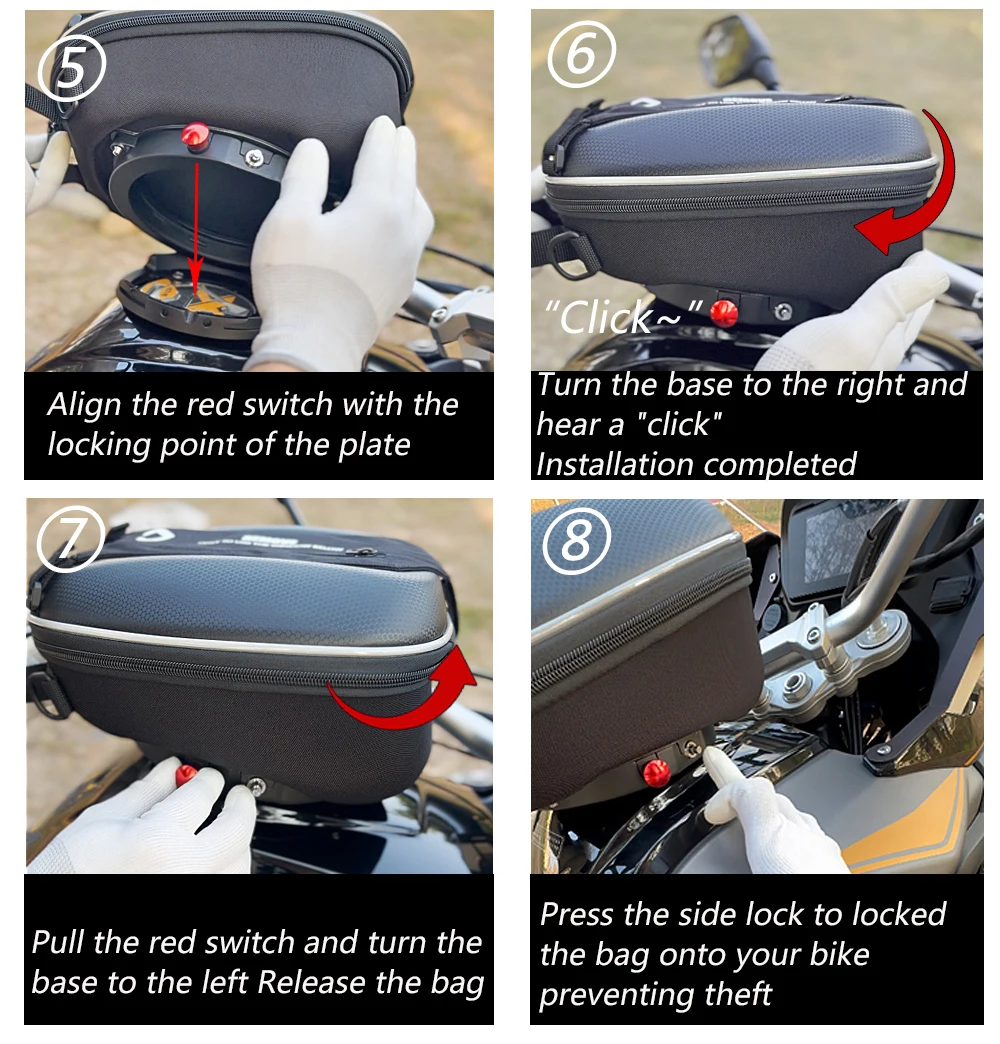 ⑤

Align the red switch with the locking point of the plate

⑥

"Click~"

Turn the base to the right and hear a "click"
Installation completed

⑦

Pull the red switch and turn the base to the left Release the bag

⑧

Press the side lock to locked the bag onto your bike preventing theft