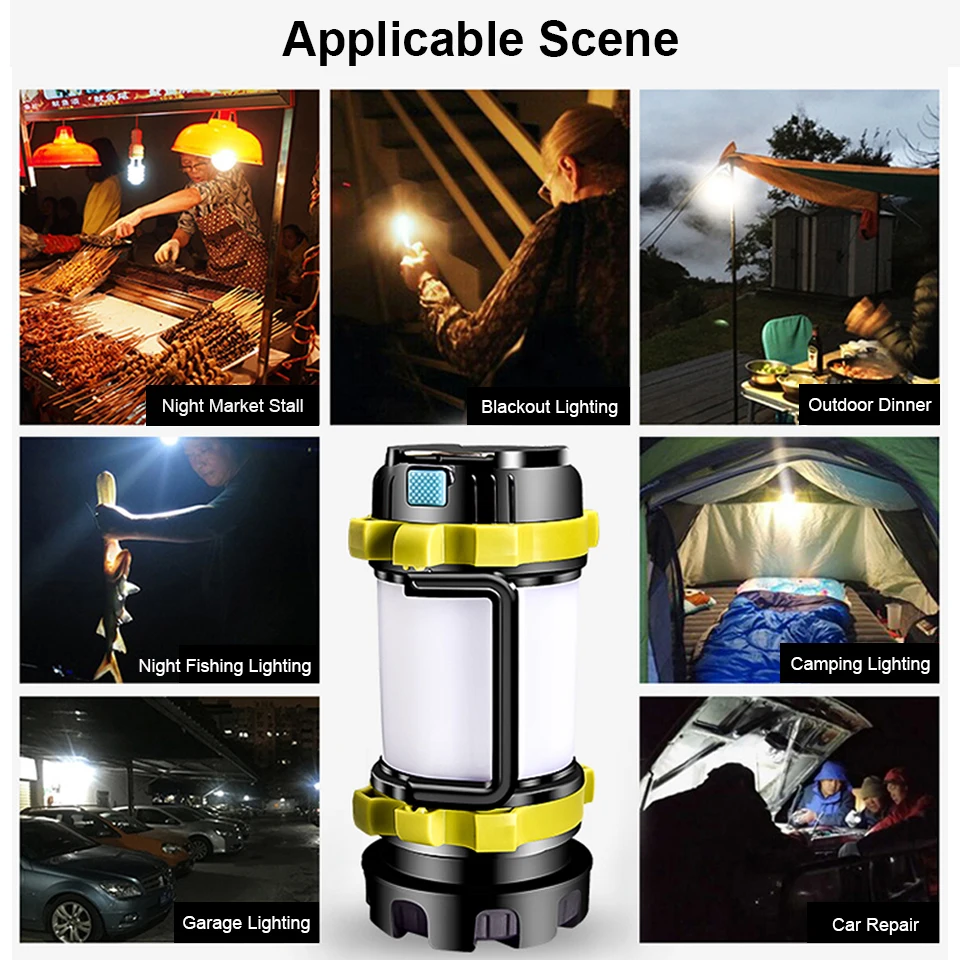 Applicable Scene

Night Market Stall

Blackout Lighting

Outdoor Dinner

Night Fishing Lighting

Camping Lighting

Garage Lighting

Car Repair