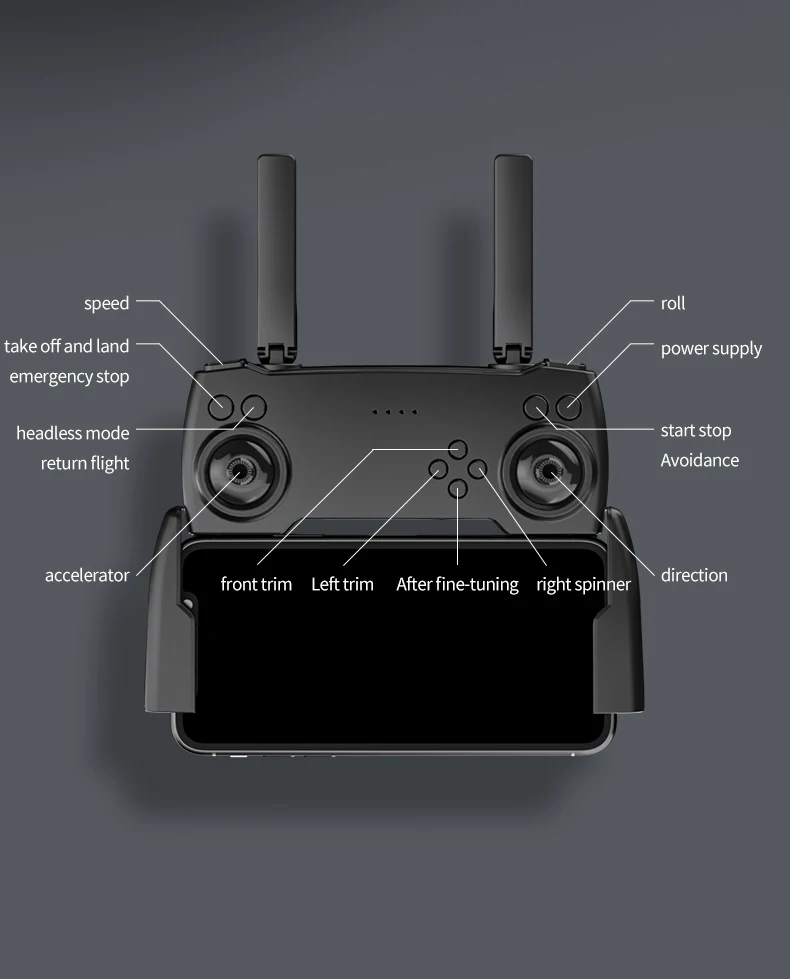 speed

take off and land
emergency stop

headless mode
return flight

accelerator

roll

power supply

start stop
Avoidance

direction

front trim

Left trim

After fine-tuning

right spinner