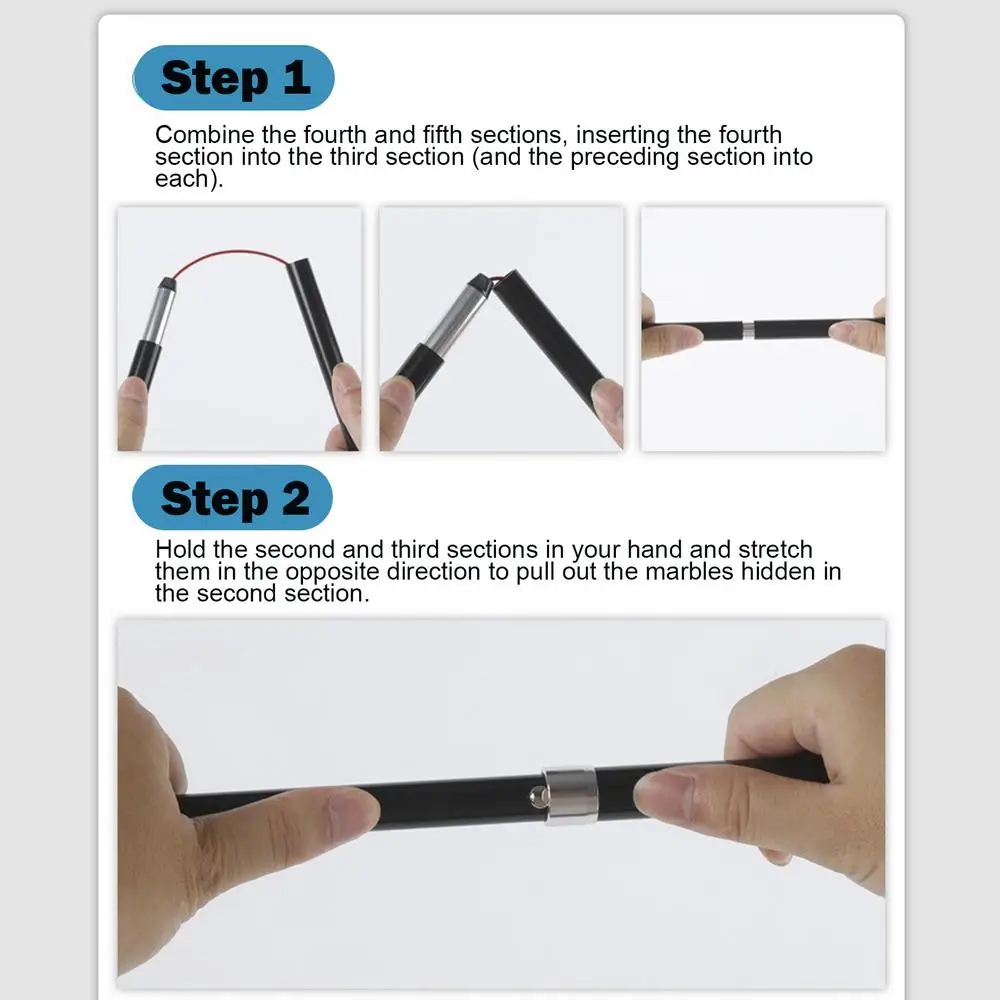 Step 1

Combine the fourth and fifth sections, inserting the fourth section into the third section (and the preceding section into each).

Step 2

Hold the second and third sections in your hand and stretch them in the opposite direction to pull out the marbles hidden in the second section.