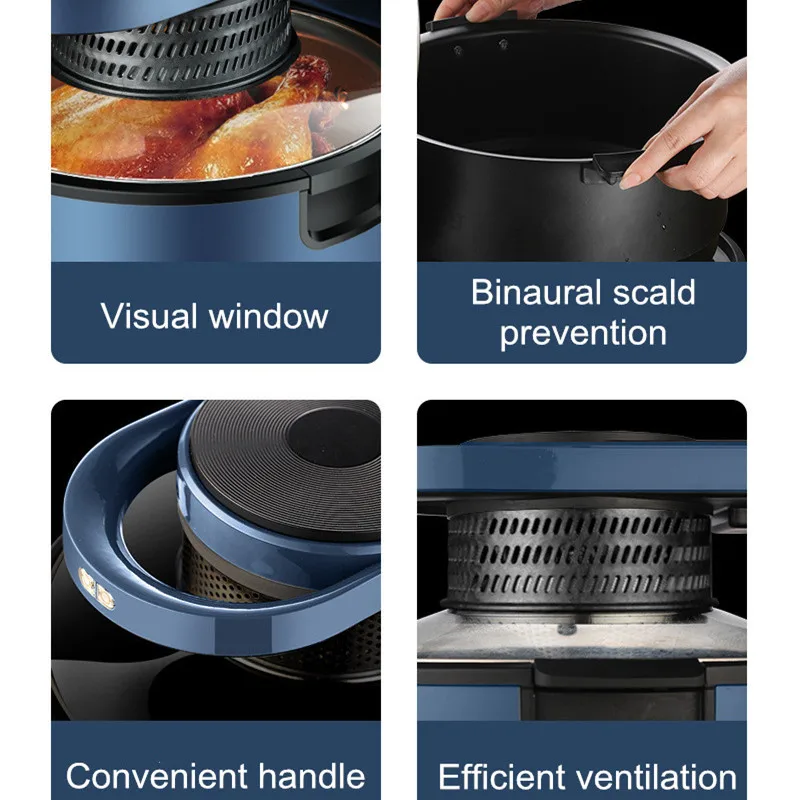 Visual window

Binaural scald prevention

Convenient handle

Efficient ventilation