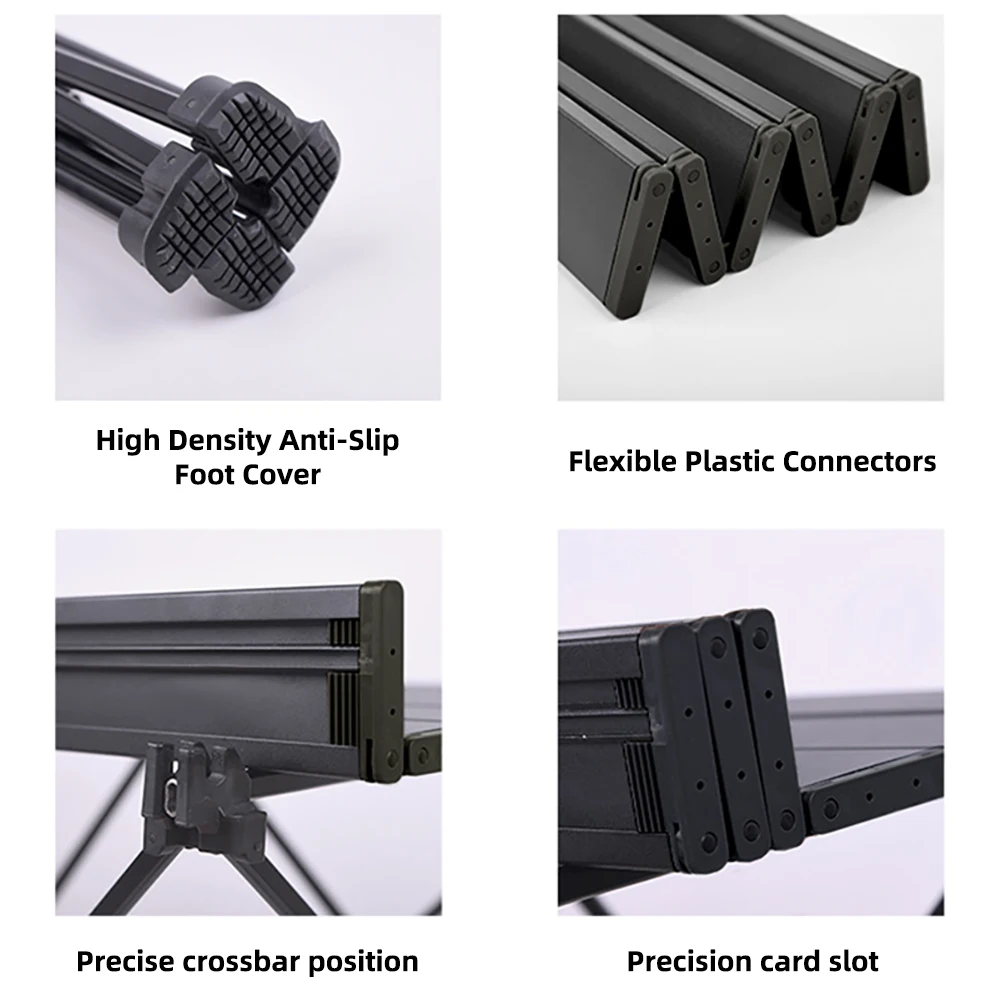 High Density Anti-Slip Foot Cover

Flexible Plastic Connectors

Precise crossbar position

Precision card slot