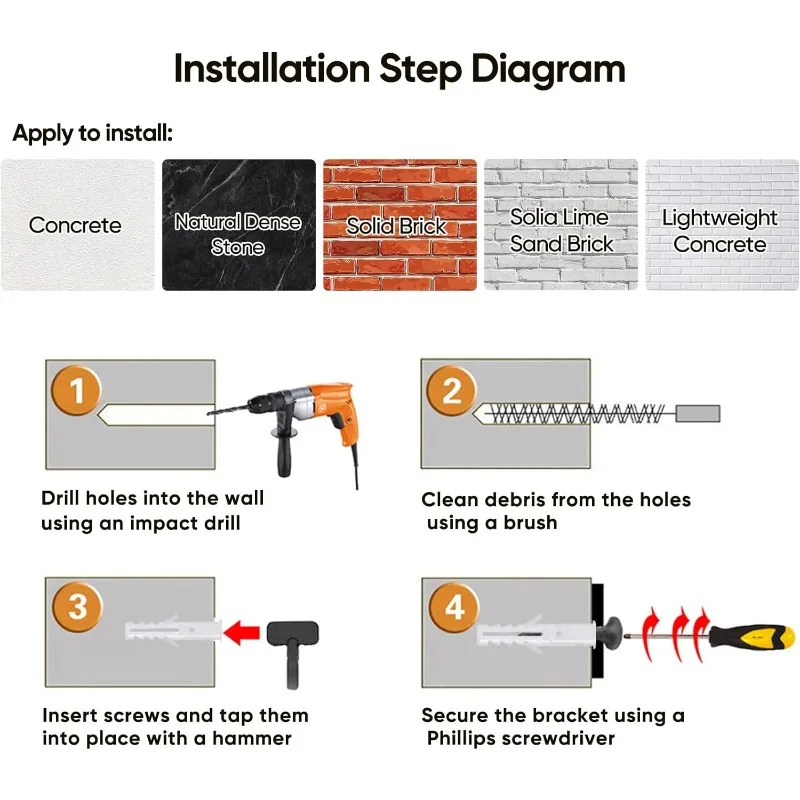 Installation Step Diagram

Apply to install:

Concrete

Natural Dense Stone

Solid Brick

Solia Lime Sand Brick

Lightweight Concrete

1

Drill holes into the wall using an impact drill

2

Clean debris from the holes using a brush

3

Insert screws and tap them into place with a hammer

4

Secure the bracket using a Phillips screwdriver