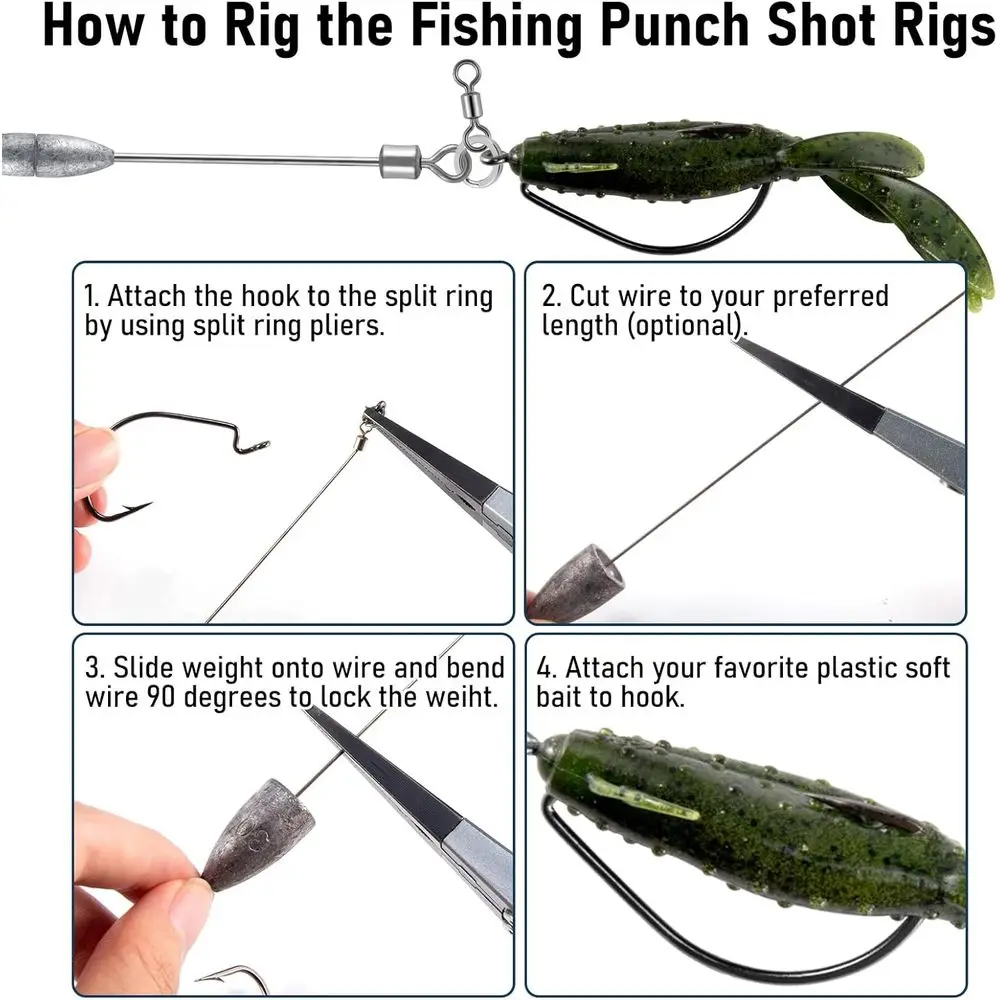 How to Rig the Fishing Punch Shot Rigs

1. Attach the hook to the split ring by using split ring pliers.

2. Cut wire to your preferred length (optional).

3. Slide weight onto wire and bend wire 90 degrees to lock the weiht.

4. Attach your favorite plastic soft bait to hook.