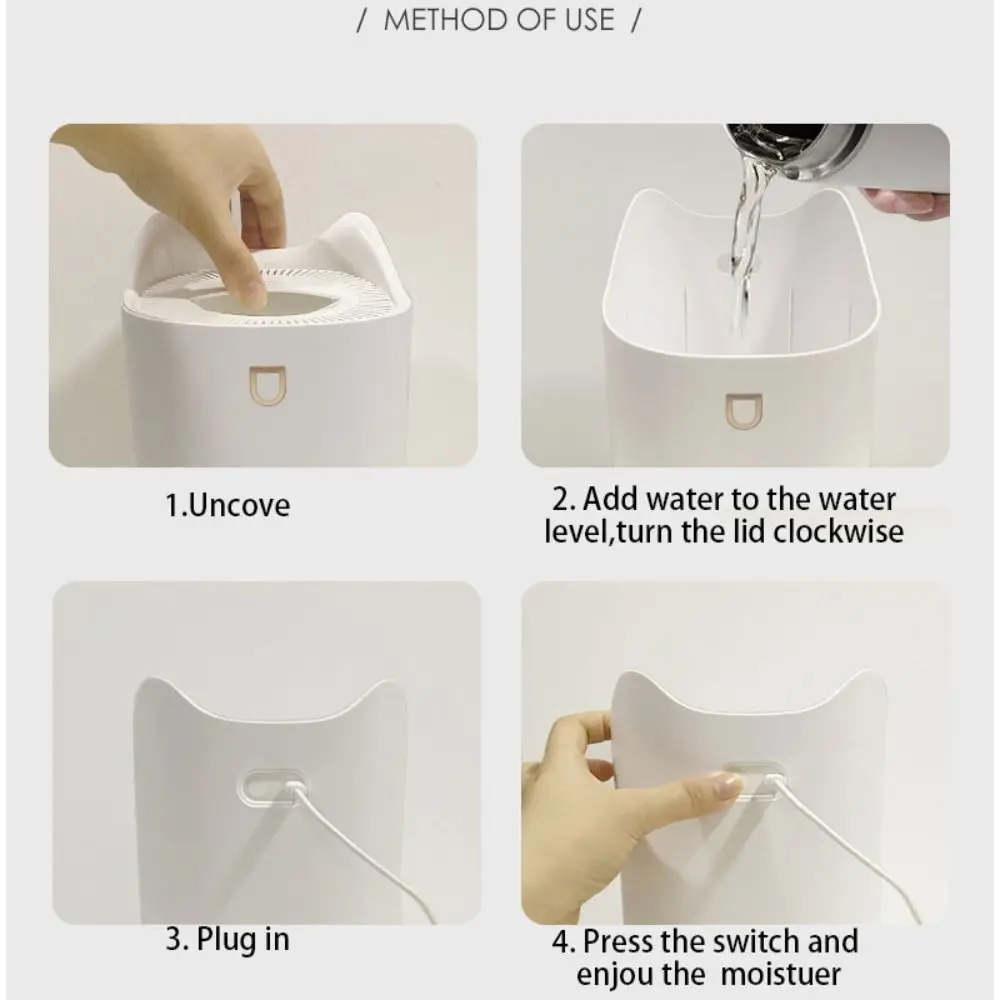 / METHOD OF USE /

1.Uncove

2. Add water to the water level,turn the lid clockwise

3. Plug in

4. Press the switch and enjou the moistuer