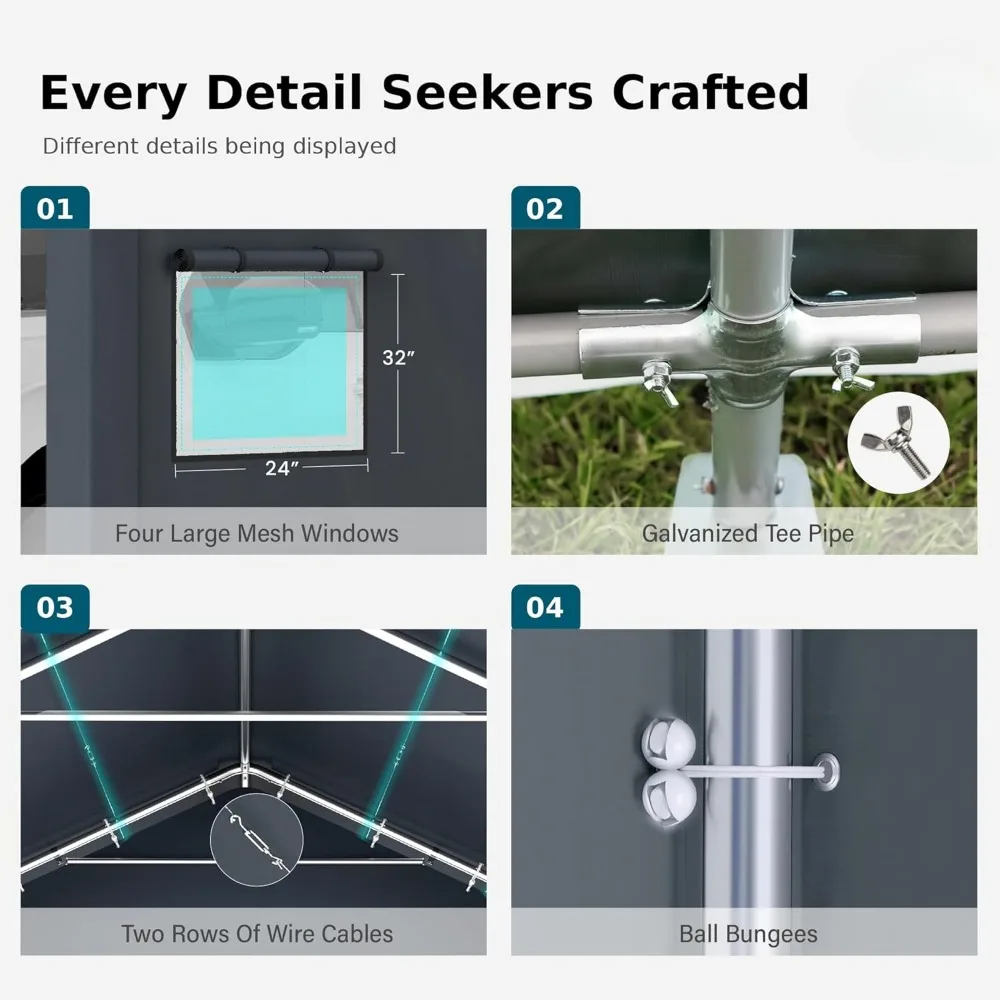 Every Detail Seekers Crafted

Different details being displayed

01

32″

24″

Four Large Mesh Windows

02

Galvanized Tee Pipe

03

Two Rows Of Wire Cables

04

Ball Bungees