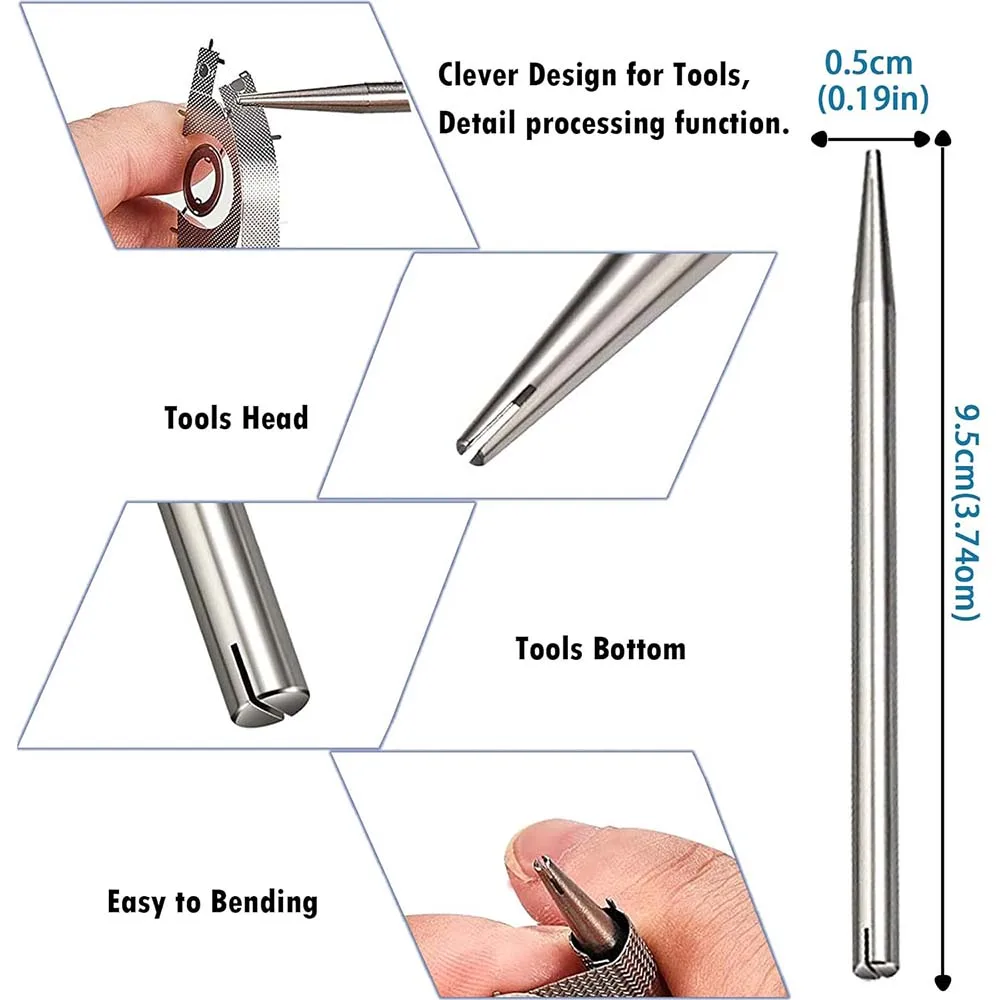 Clever Design for Tools,
Detail processing function.

0.5cm
(0.19in)

Tools Head

9.5cm(3.74om)

Tools Bottom

Easy to Bending