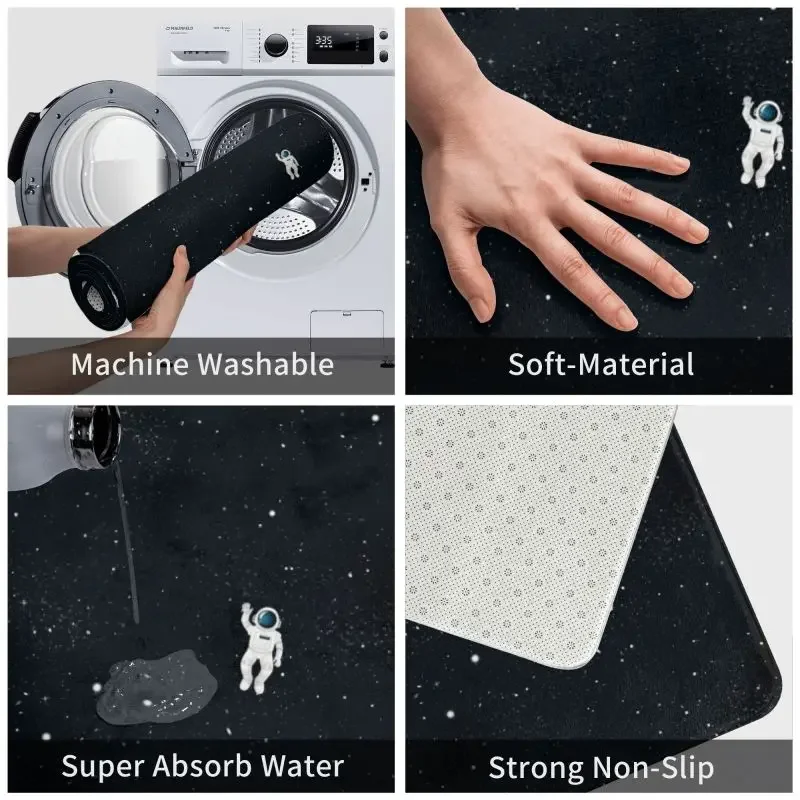 MAUNFELD

3:35

Machine Washable

Soft-Material

Super Absorb Water

Strong Non-Slip