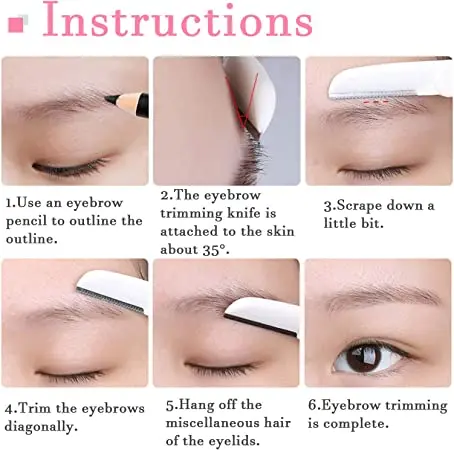 Instructions

1.Use an eyebrow pencil to outline the outline.

2.The eyebrow trimming knife is attached to the skin about 35°.

3.Scrape down a little bit.

4.Trim the eyebrows diagonally.

5.Hang off the miscellaneous hair of the eyelids.

6.Eyebrow trimming is complete.