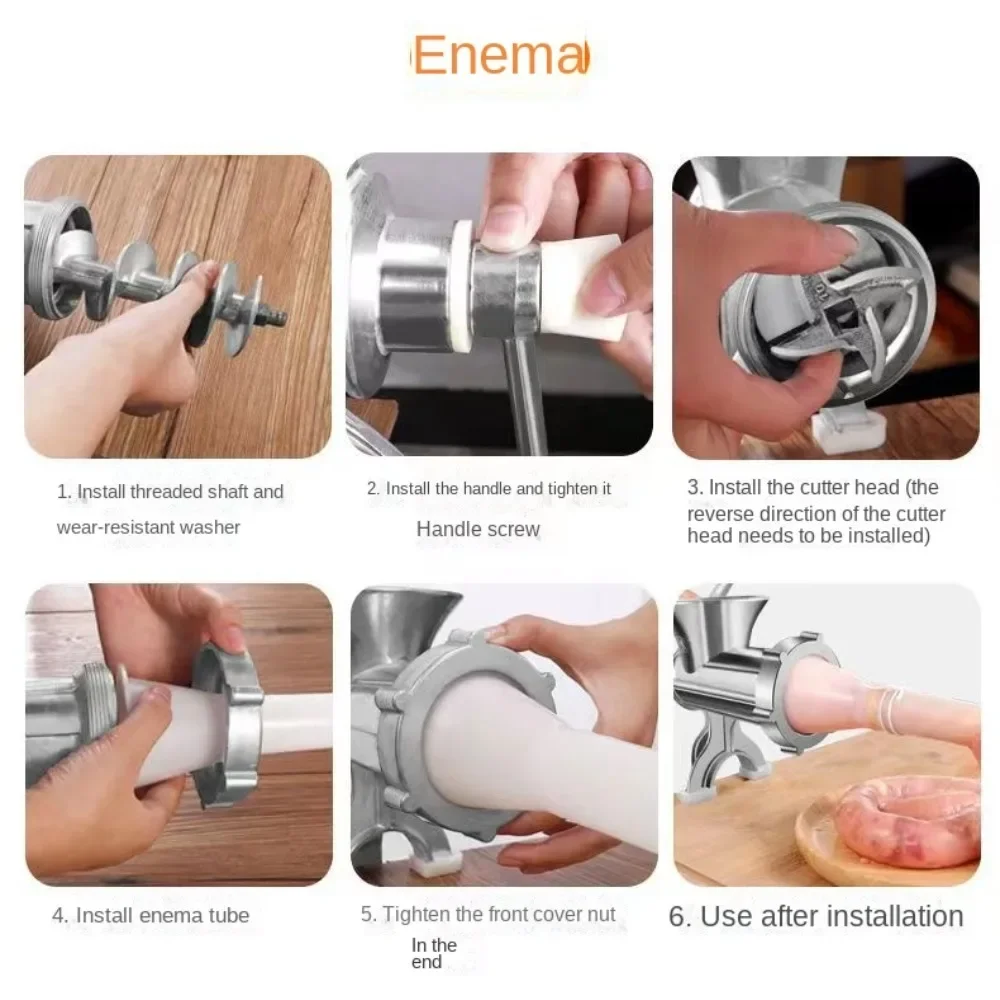 Enema

1. Install threaded shaft and wear-resistant washer

2. Install the handle and tighten it

Handle screw

3. Install the cutter head (the reverse direction of the cutter head needs to be installed)

4. Install enema tube

5. Tighten the front cover nut

In the end

6. Use after installation