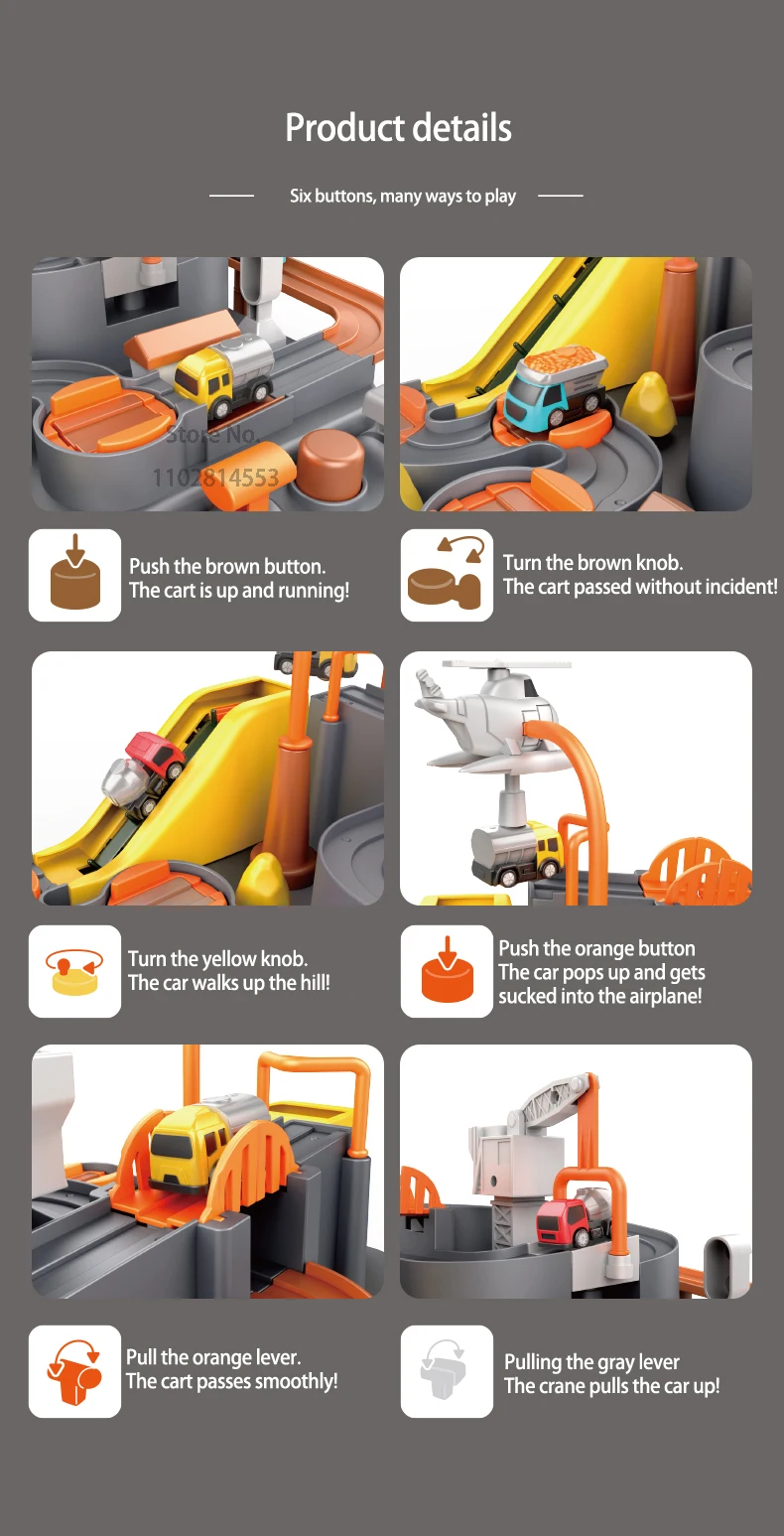 Product details

Six buttons, many ways to play

Store No.
1102814553

Push the brown button.
The cart is up and running!

Turn the brown knob.
The cart passed without incident!

Turn the yellow knob.
The car walks up the hill!

Push the orange button
The car pops up and gets sucked into the airplane!

Pull the orange lever.
The cart passes smoothly!

Pulling the gray lever
The crane pulls the car up!