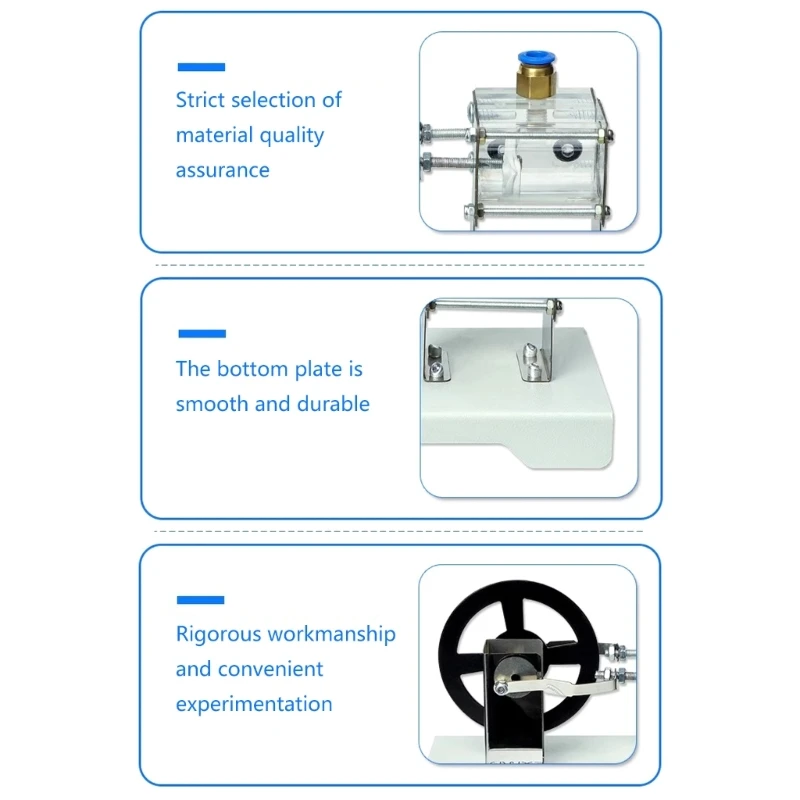 Strict selection of material quality assurance

The bottom plate is smooth and durable

Rigorous workmanship and convenient experimentation