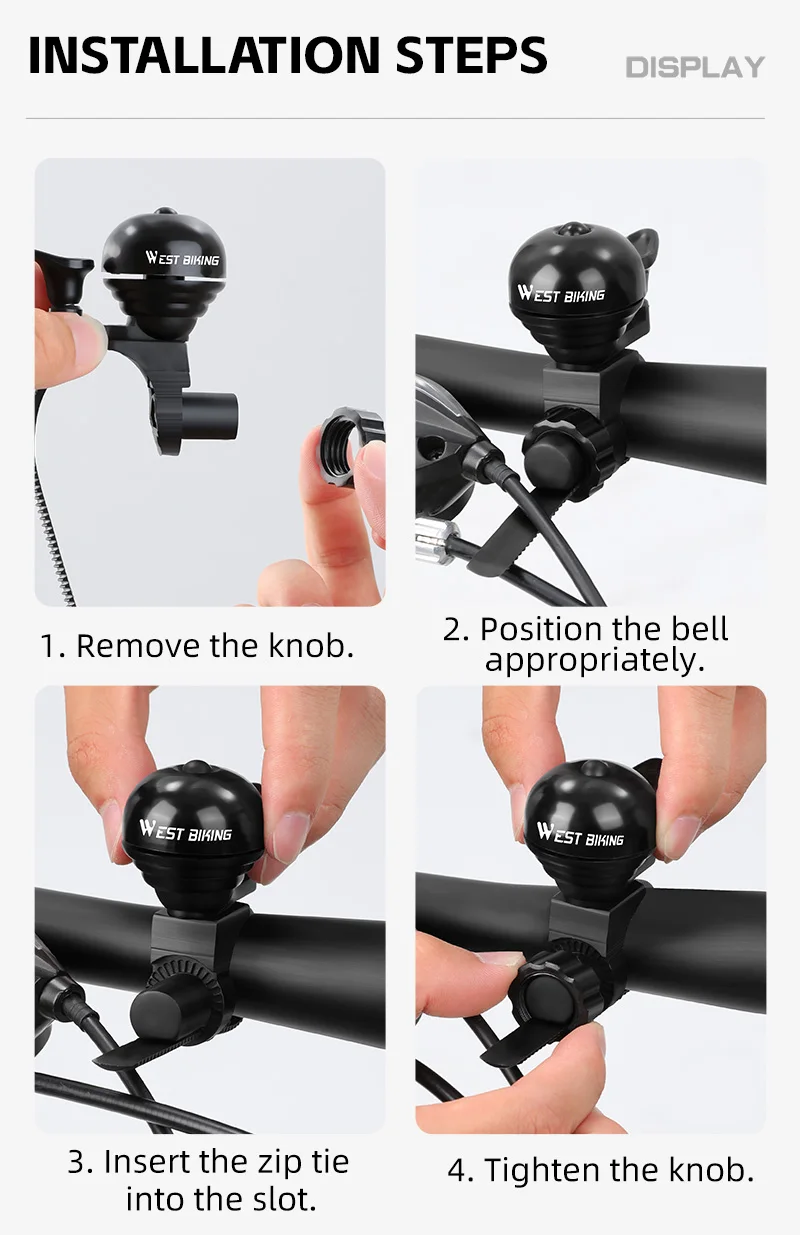 INSTALLATION STEPS

DISPLAY

WEST BIKING

1. Remove the knob.

WEST BIKING

2. Position the bell appropriately.

WEST BIKING

3. Insert the zip tie into the slot.

WEST BIKING

4. Tighten the knob.