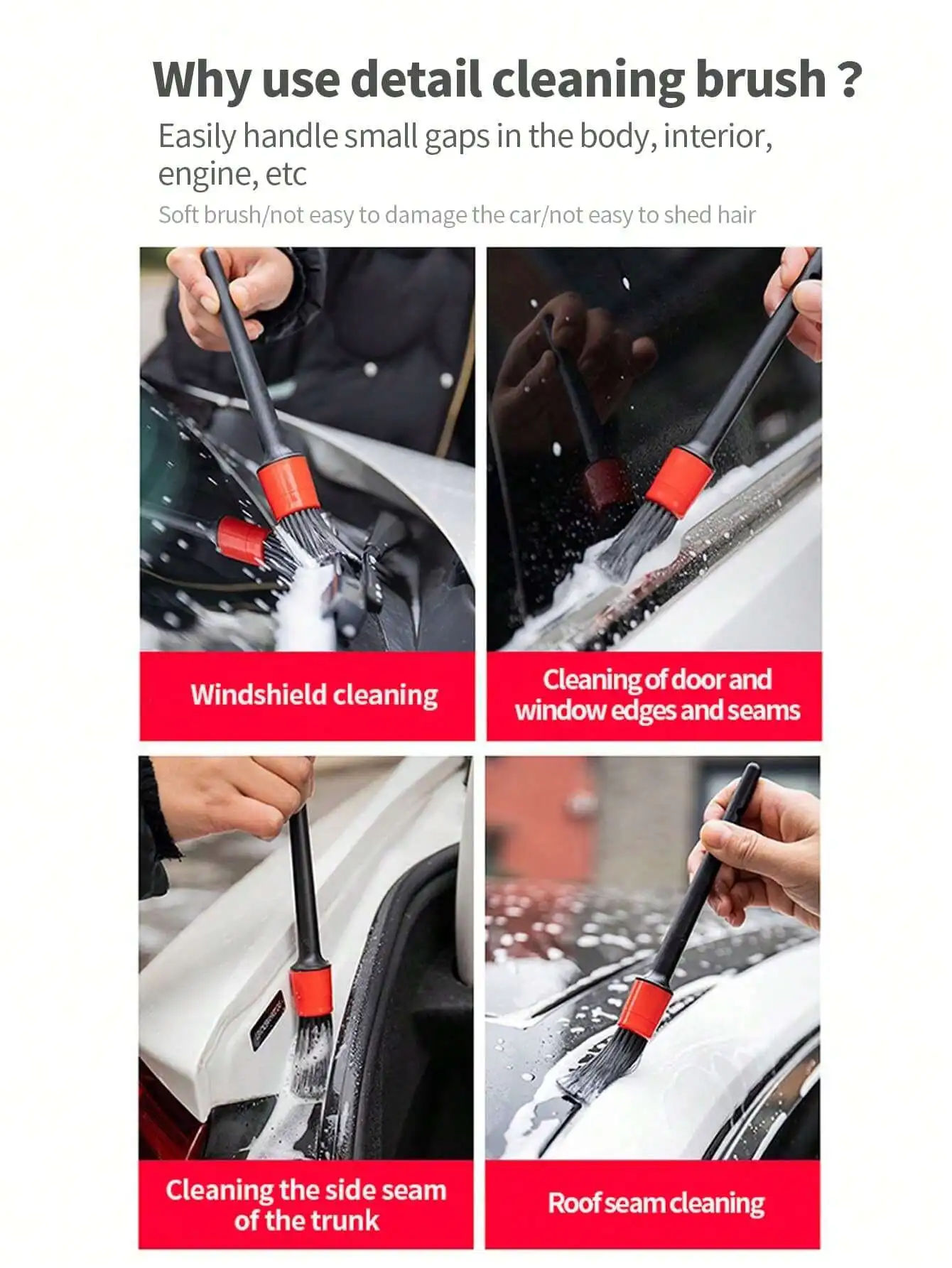 Why use detail cleaning brush ?

Easily handle small gaps in the body, interior, engine, etc

Soft brush/not easy to damage the car/not easy to shed hair

Windshield cleaning

Cleaning of door and window edges and seams

Cleaning the side seam of the trunk

Roof seam cleaning