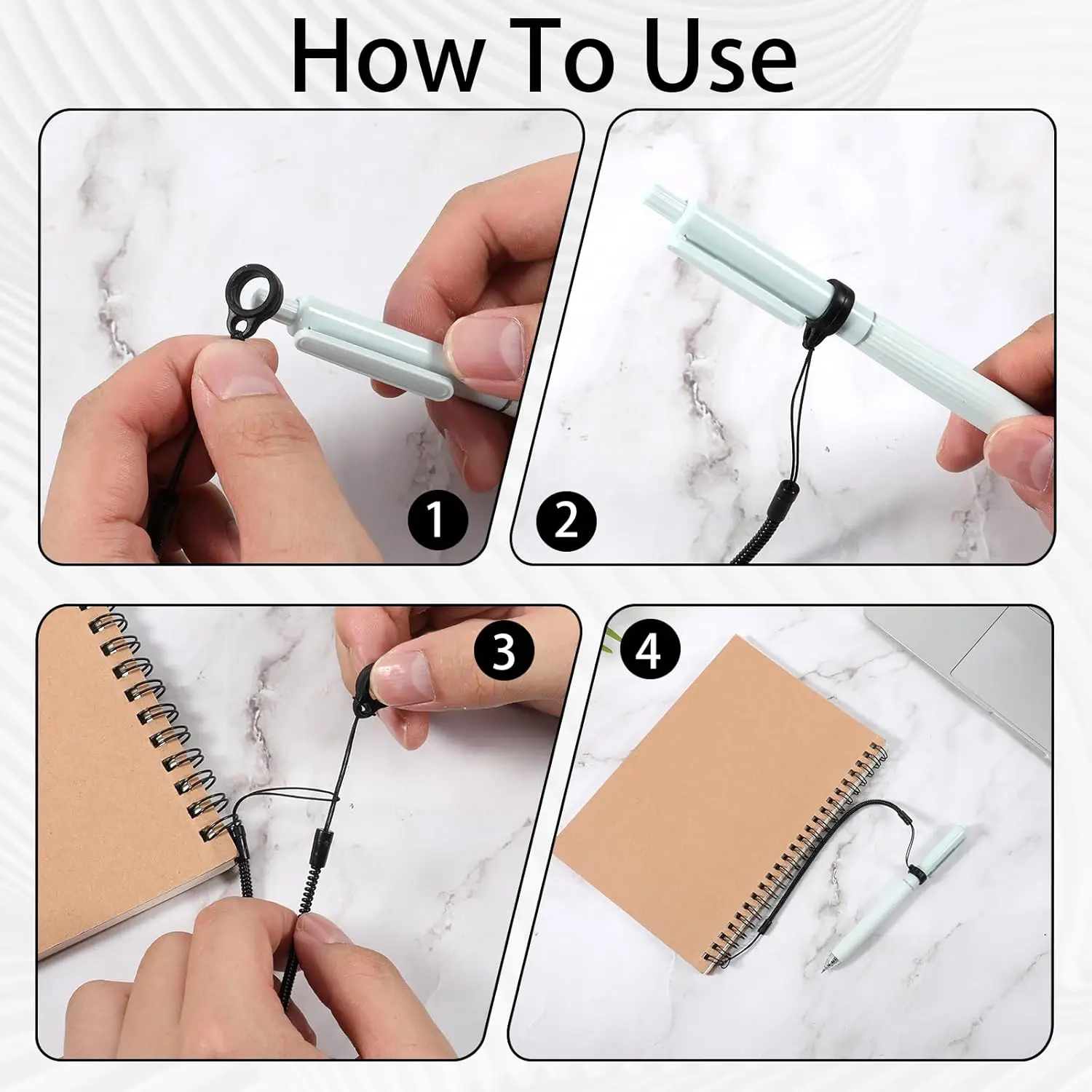 How To Use

1

2

3

4