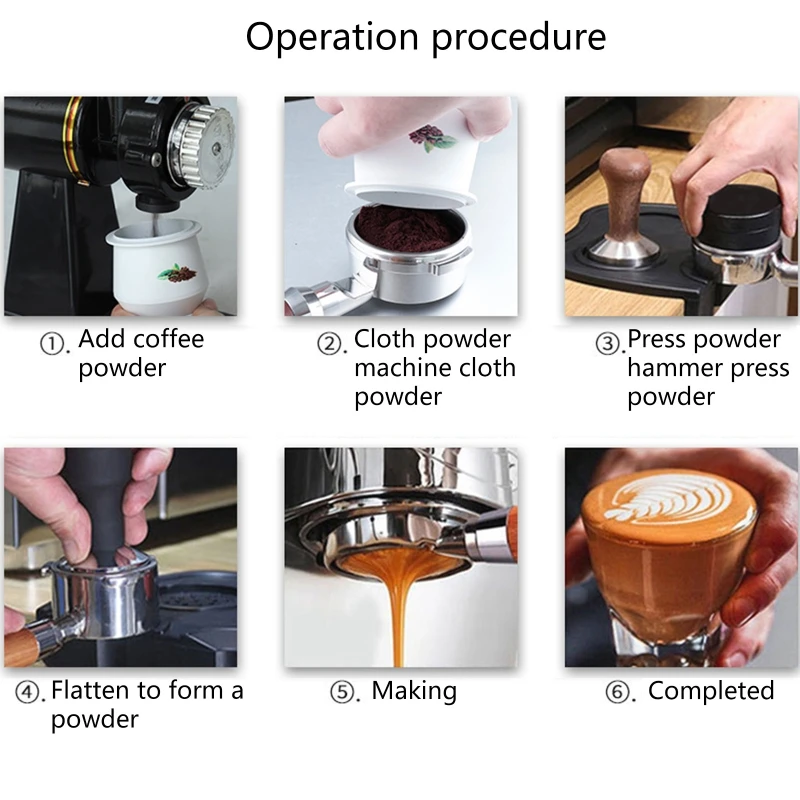 Operation procedure

①. Add coffee powder

②. Cloth powder machine cloth powder

③. Press powder hammer press powder

④. Flatten to form a powder

⑤. Making

⑥. Completed