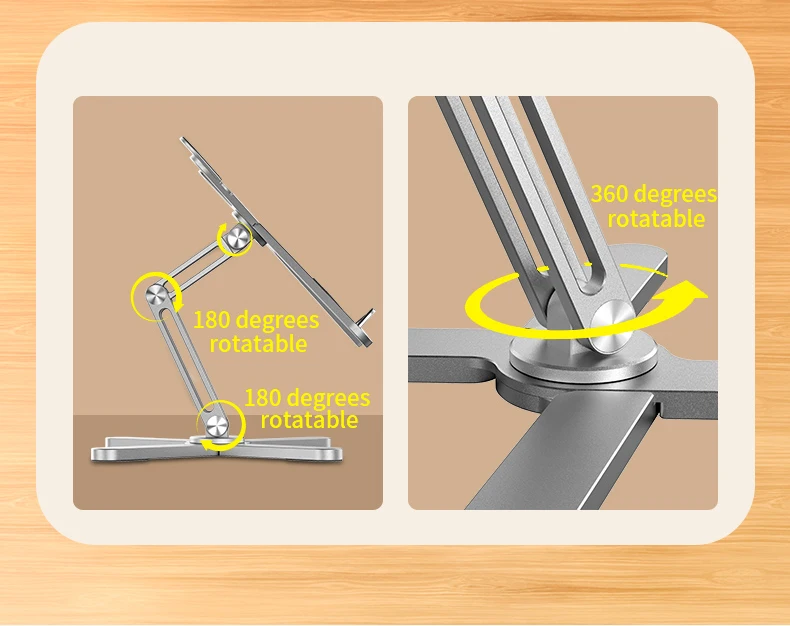 180 degrees rotatable

180 degrees rotatable

360 degrees rotatable