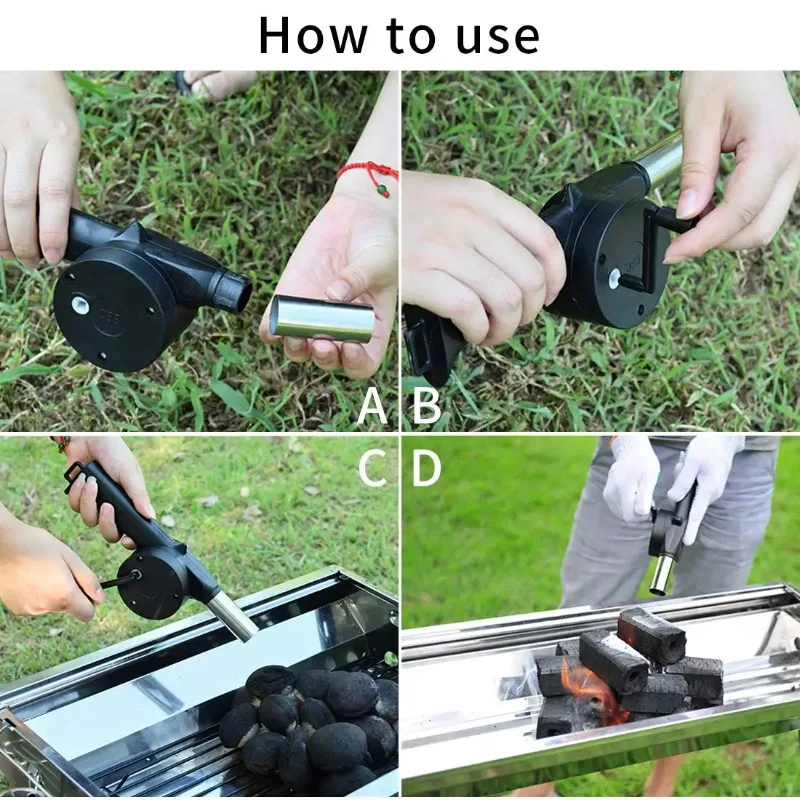 How to use

A

B

C

D