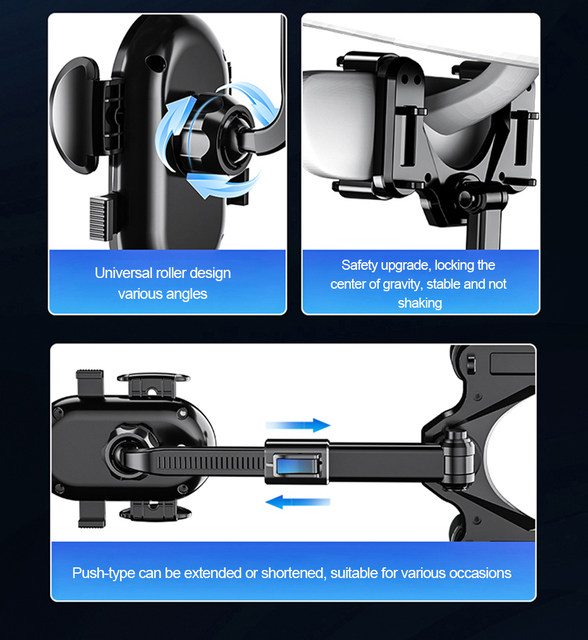 Universal roller design various angles

Safety upgrade, locking the center of gravity, stable and not shaking

Push-type can be extended or shortened, suitable for various occasions