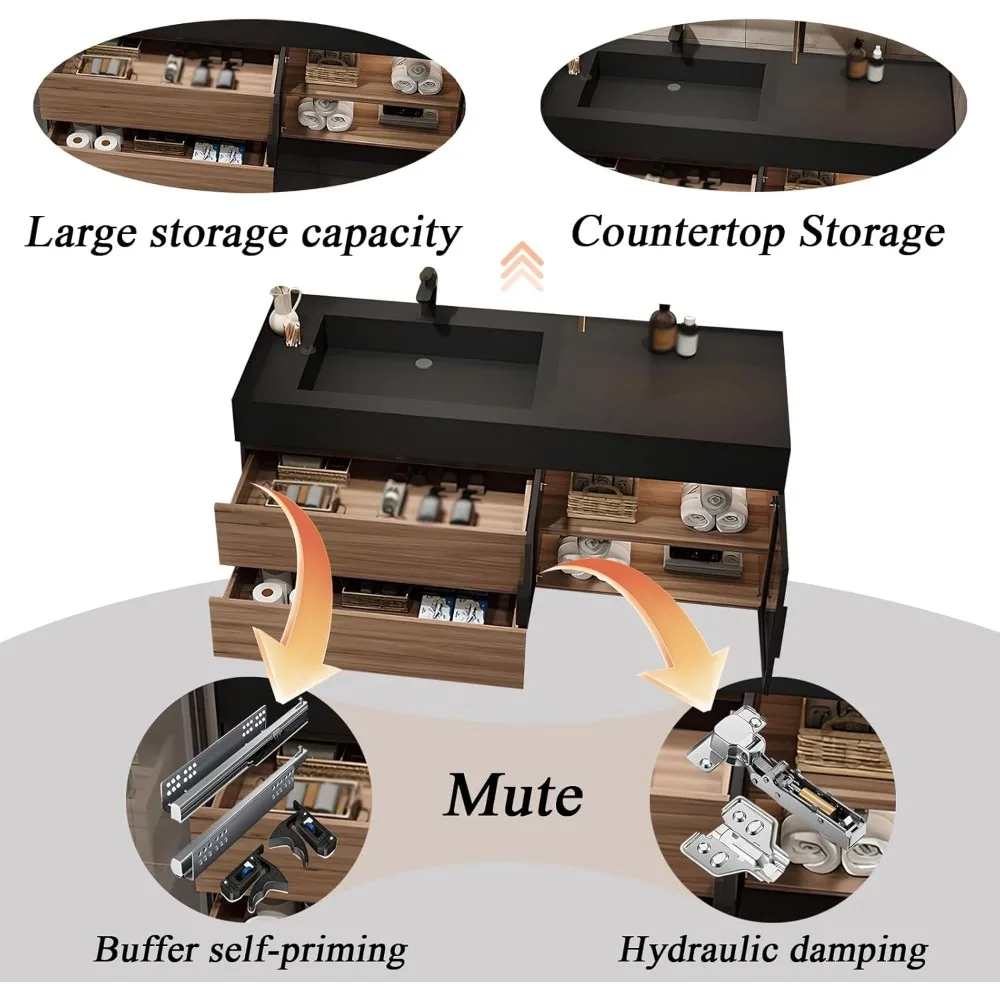 Large storage capacity

Countertop Storage

Mute

Buffer self-priming

Hydraulic damping