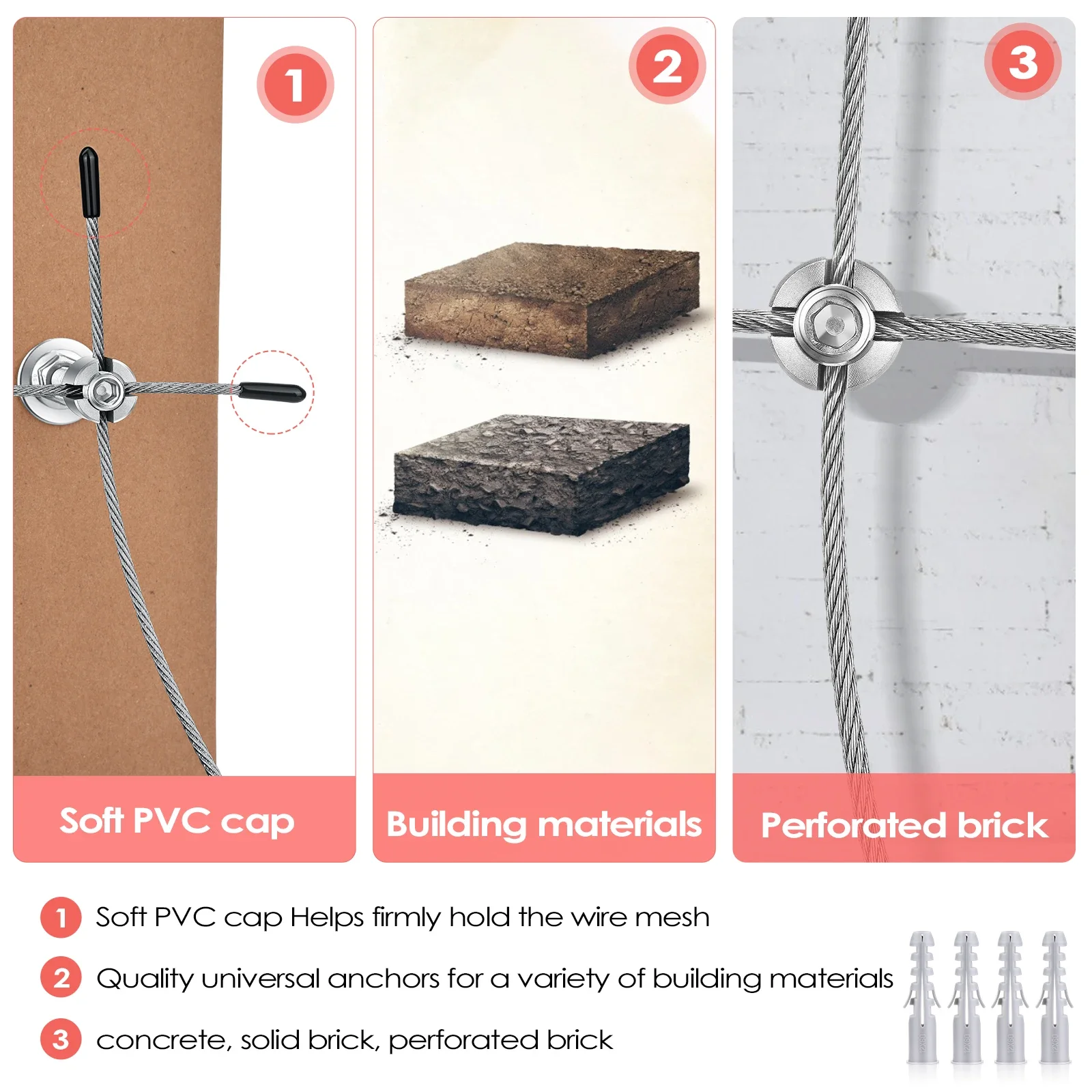 1

Soft PVC cap

2

Building materials

3

Perforated brick

1 Soft PVC cap Helps firmly hold the wire mesh

2 Quality universal anchors for a variety of building materials

3 concrete, solid brick, perforated brick