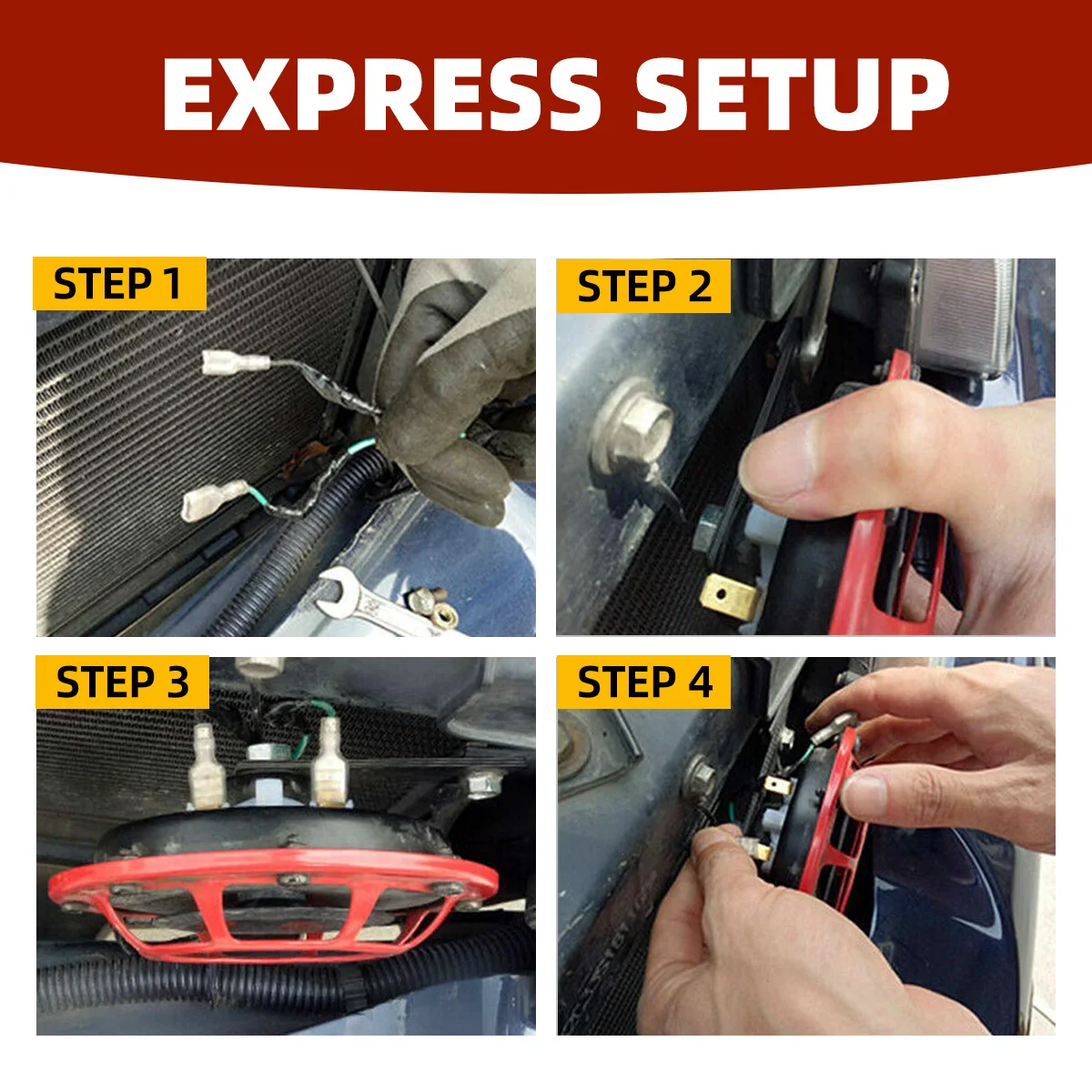 EXPRESS SETUP

STEP 1

STEP 2

STEP 3

STEP 4