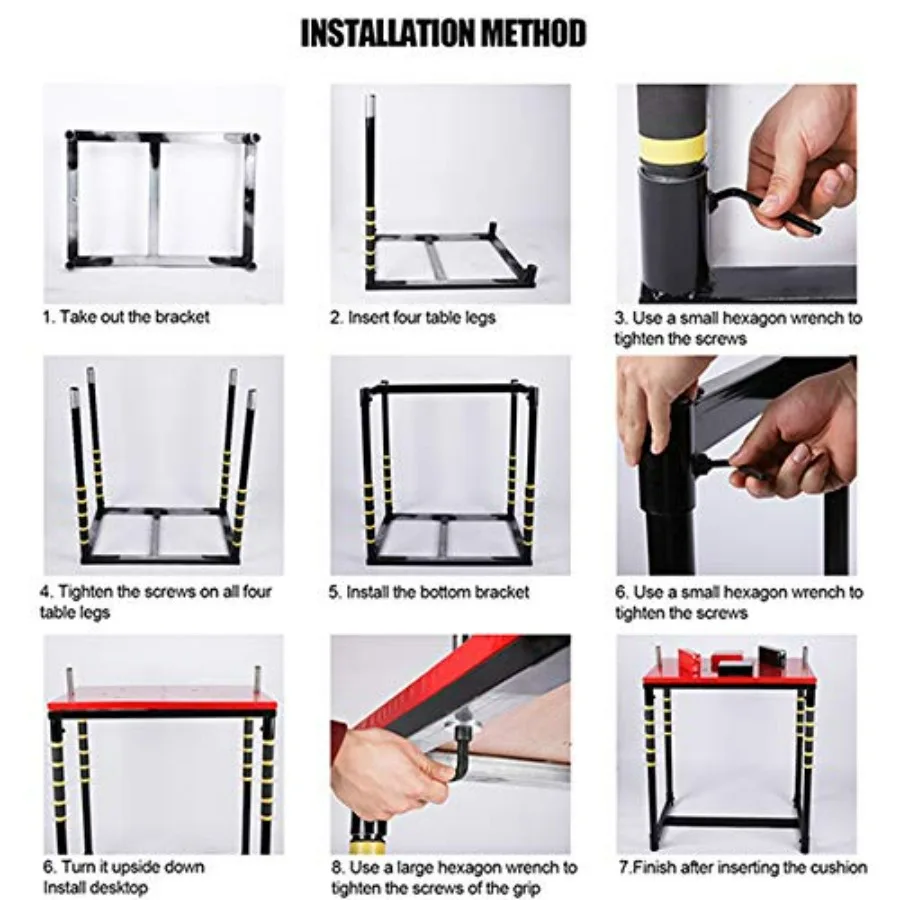 INSTALLATION METHOD

1. Take out the bracket

2. Insert four table legs

3. Use a small hexagon wrench to tighten the screws

4. Tighten the screws on all four table legs

5. Install the bottom bracket

6. Use a small hexagon wrench to tighten the screws

6. Turn it upside down Install desktop

8. Use a large hexagon wrench to tighten the screws of the grip

7.Finish after inserting the cushion