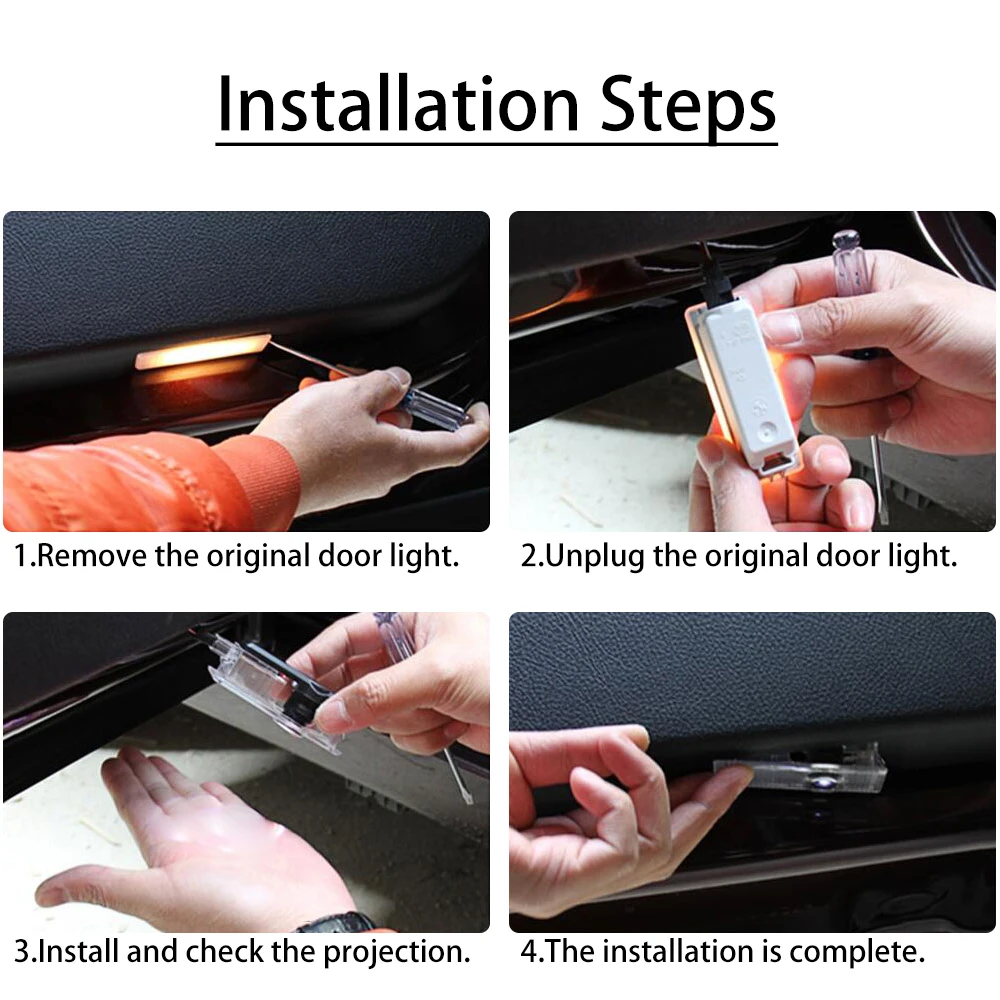 Installation Steps

1.Remove the original door light.

2.Unplug the original door light.

3.Install and check the projection.

4.The installation is complete.