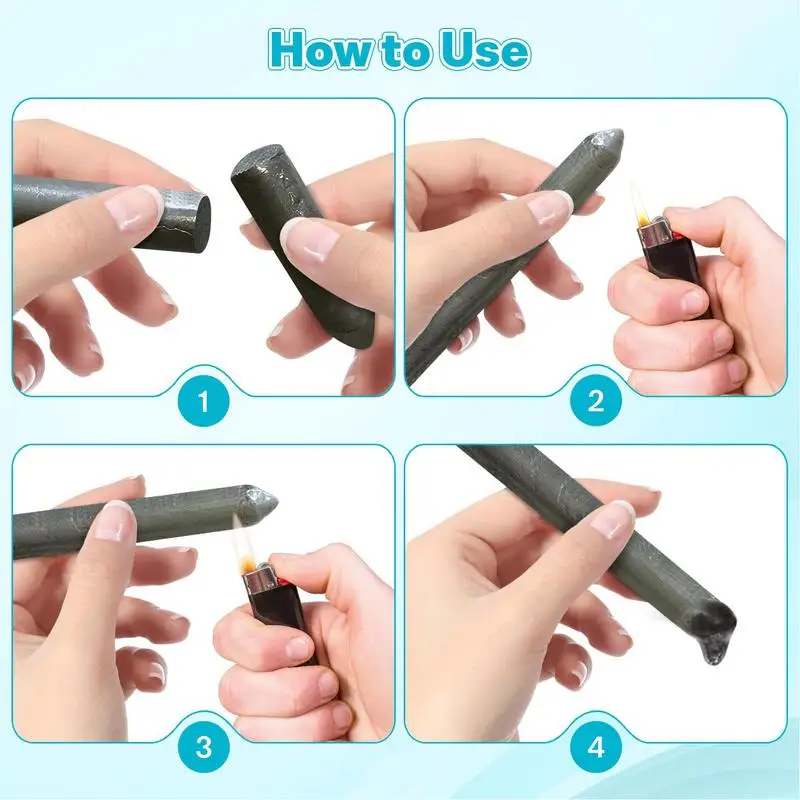 How to Use

1

2

3

4