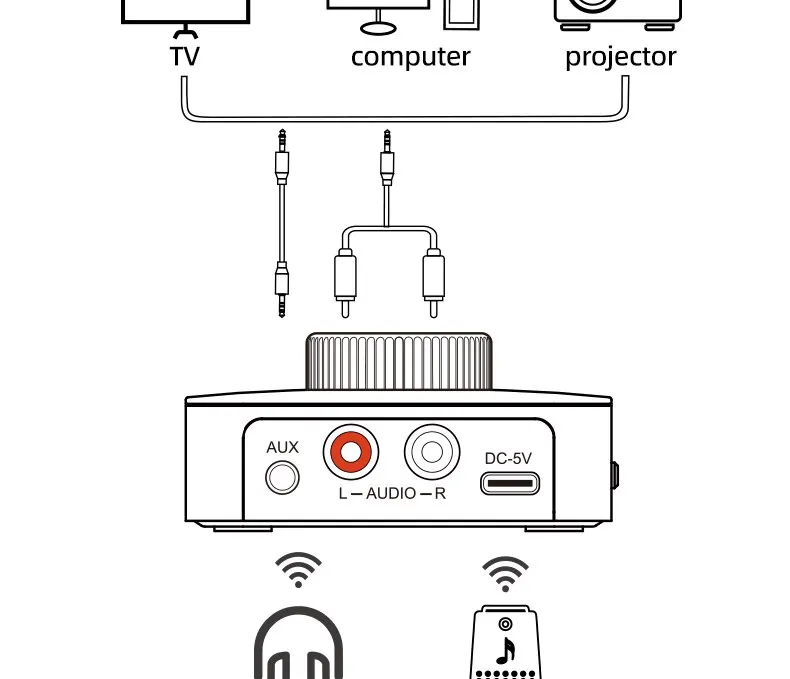 TV
computer
projector
AUX
L — AUDIO — R
DC-5V