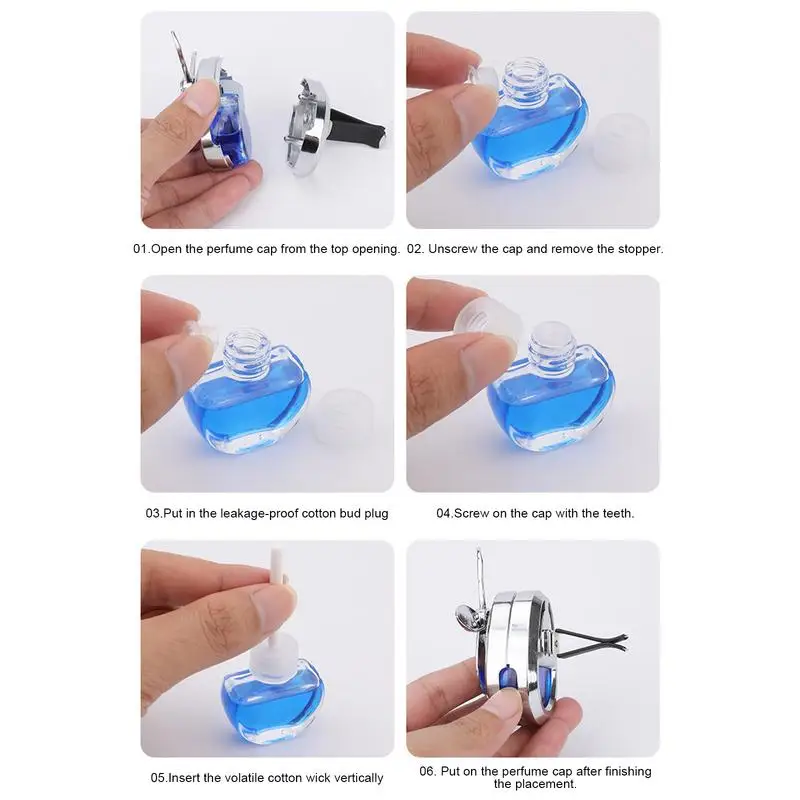 01.Open the perfume cap from the top opening.

02. Unscrew the cap and remove the stopper.

03.Put in the leakage-proof cotton bud plug

04.Screw on the cap with the teeth.

05.Insert the volatile cotton wick vertically

06. Put on the perfume cap after finishing the placement.