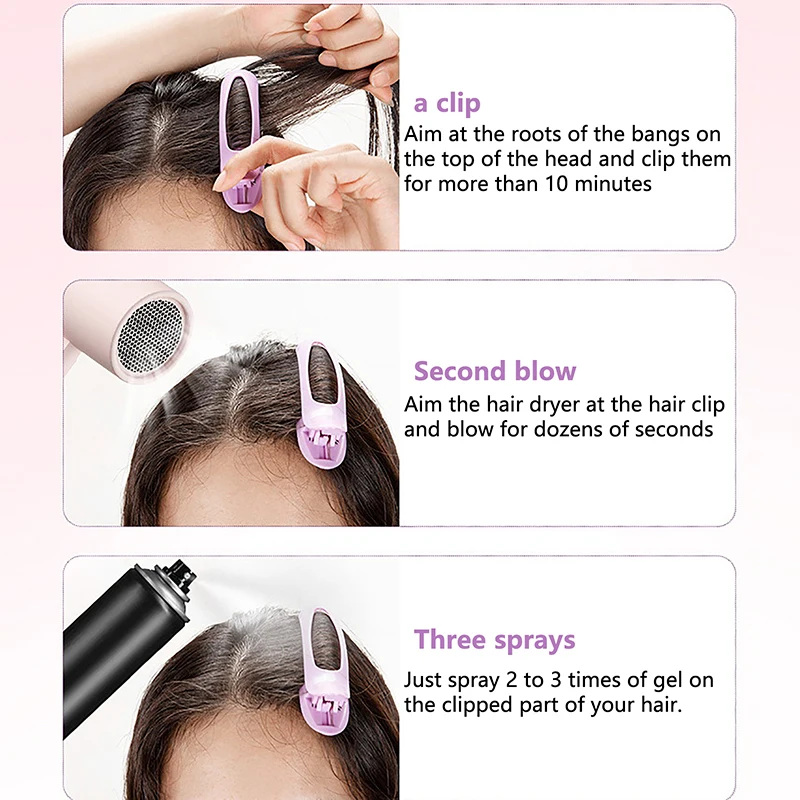 a clip
Aim at the roots of the bangs on the top of the head and clip them for more than 10 minutes

Second blow
Aim the hair dryer at the hair clip and blow for dozens of seconds

Three sprays
Just spray 2 to 3 times of gel on the clipped part of your hair.