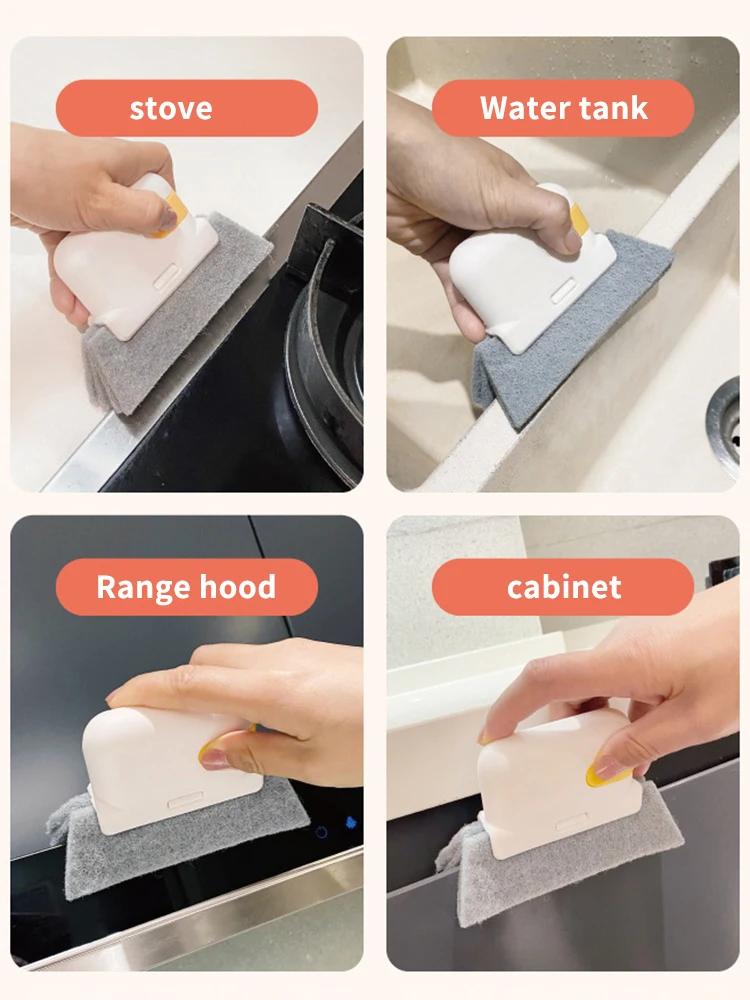 stove

Water tank

Range hood

cabinet