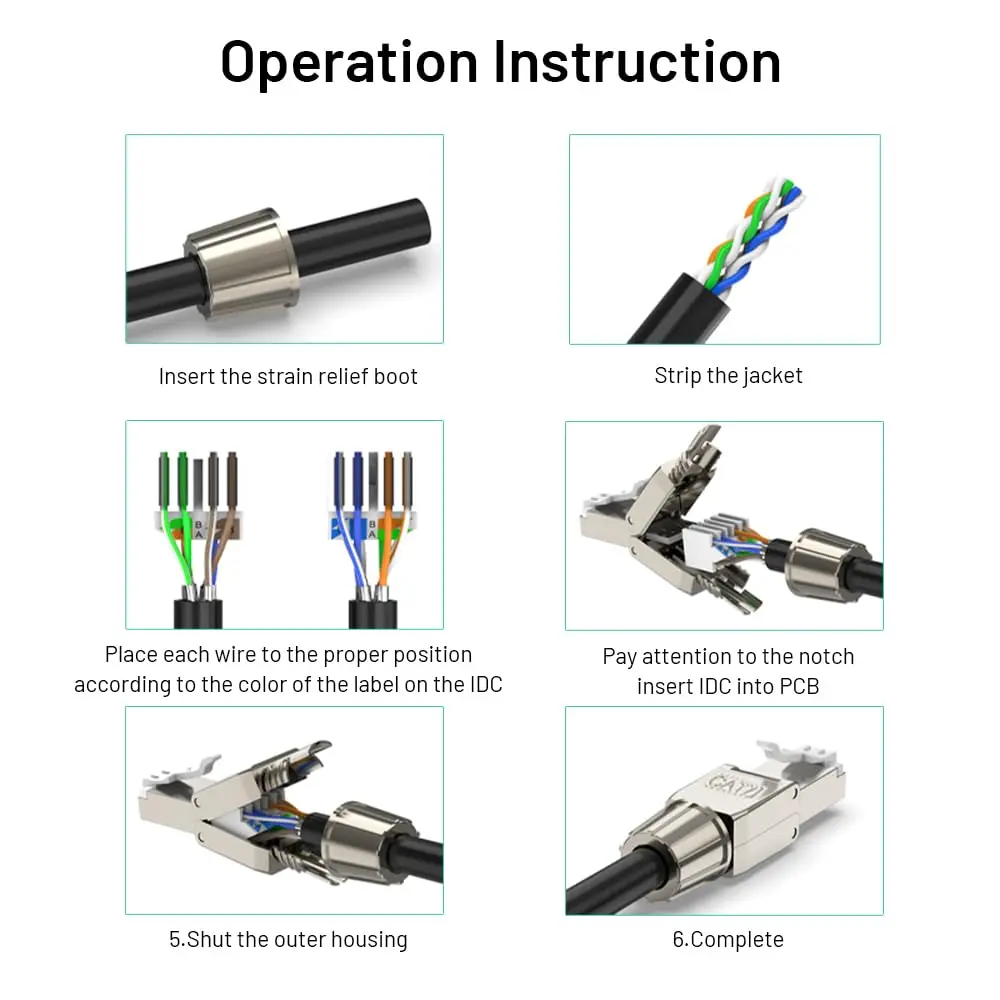 Operation Instruction

Insert the strain relief boot

Strip the jacket

B
A

B
A

Place each wire to the proper position according to the color of the label on the IDC

Pay attention to the notch insert IDC into PCB

5.Shut the outer housing

CAT7

6.Complete