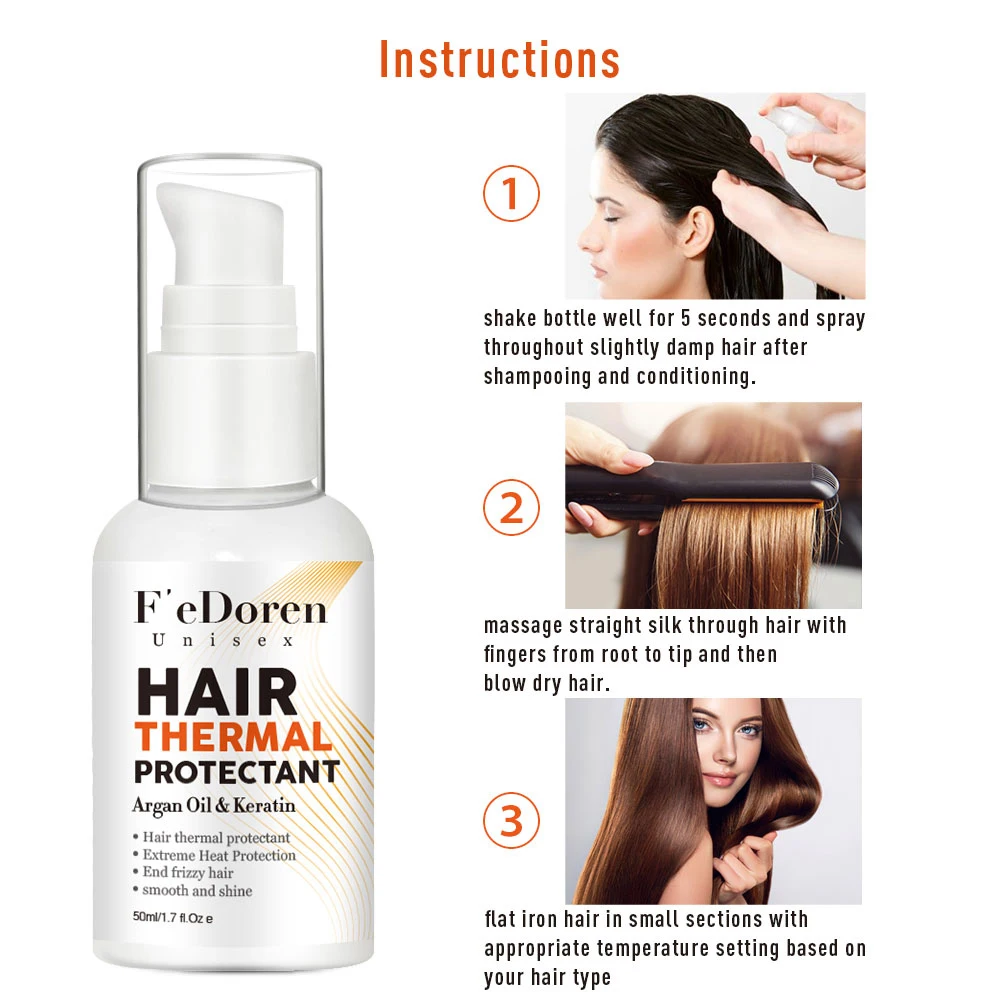 Instructions

F'eDoren
Unisex
HAIR
THERMAL
PROTECTANT
Argan Oil & Keratin

• Hair thermal protectant
• Extreme Heat Protection
• End frizzy hair
• smooth and shine

50ml/1.7 fl.Oz e

1

shake bottle well for 5 seconds and spray throughout slightly damp hair after shampooing and conditioning.

2

massage straight silk through hair with fingers from root to tip and then blow dry hair.

3

flat iron hair in small sections with appropriate temperature setting based on your hair type