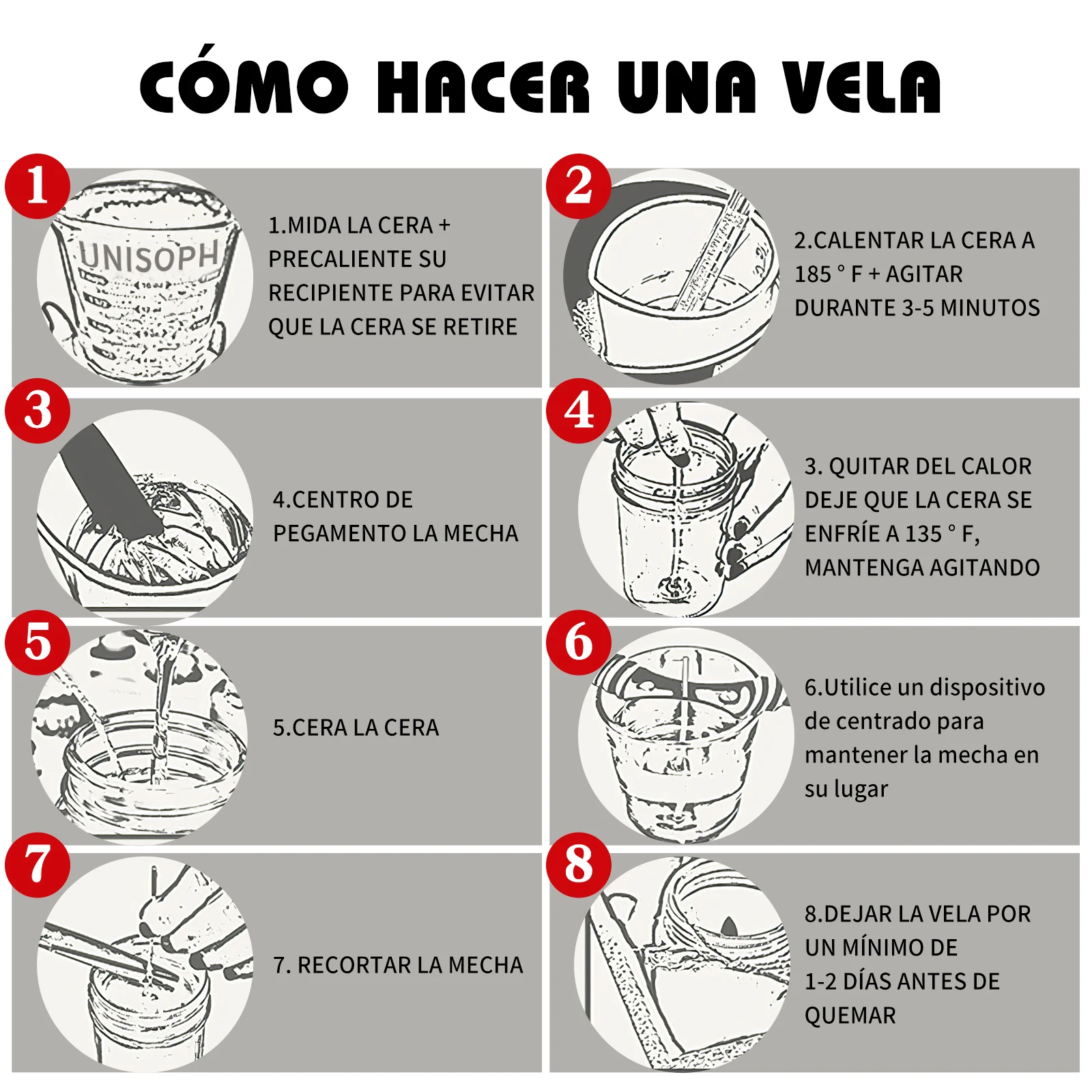 CÓMO HACER UNA VELA

1

UNISOPH

1.MIDA LA CERA + PRECALIENTE SU RECIPIENTE PARA EVITAR QUE LA CERA SE RETIRE

2

2.CALENTAR LA CERA A 185 ° F + AGITAR DURANTE 3-5 MINUTOS

3

4.CENTRO DE PEGAMENTO LA MECHA

4

3. QUITAR DEL CALOR DEJE QUE LA CERA SE ENFRÍE A 135 ° F, MANTENGA AGITANDO

5

5.CERA LA CERA

6

6.Utilice un dispositivo de centrado para mantener la mecha en su lugar

7

7. RECORTAR LA MECHA

8

8.DEJAR LA VELA POR UN MÍNIMO DE 1-2 DÍAS ANTES DE QUEMAR