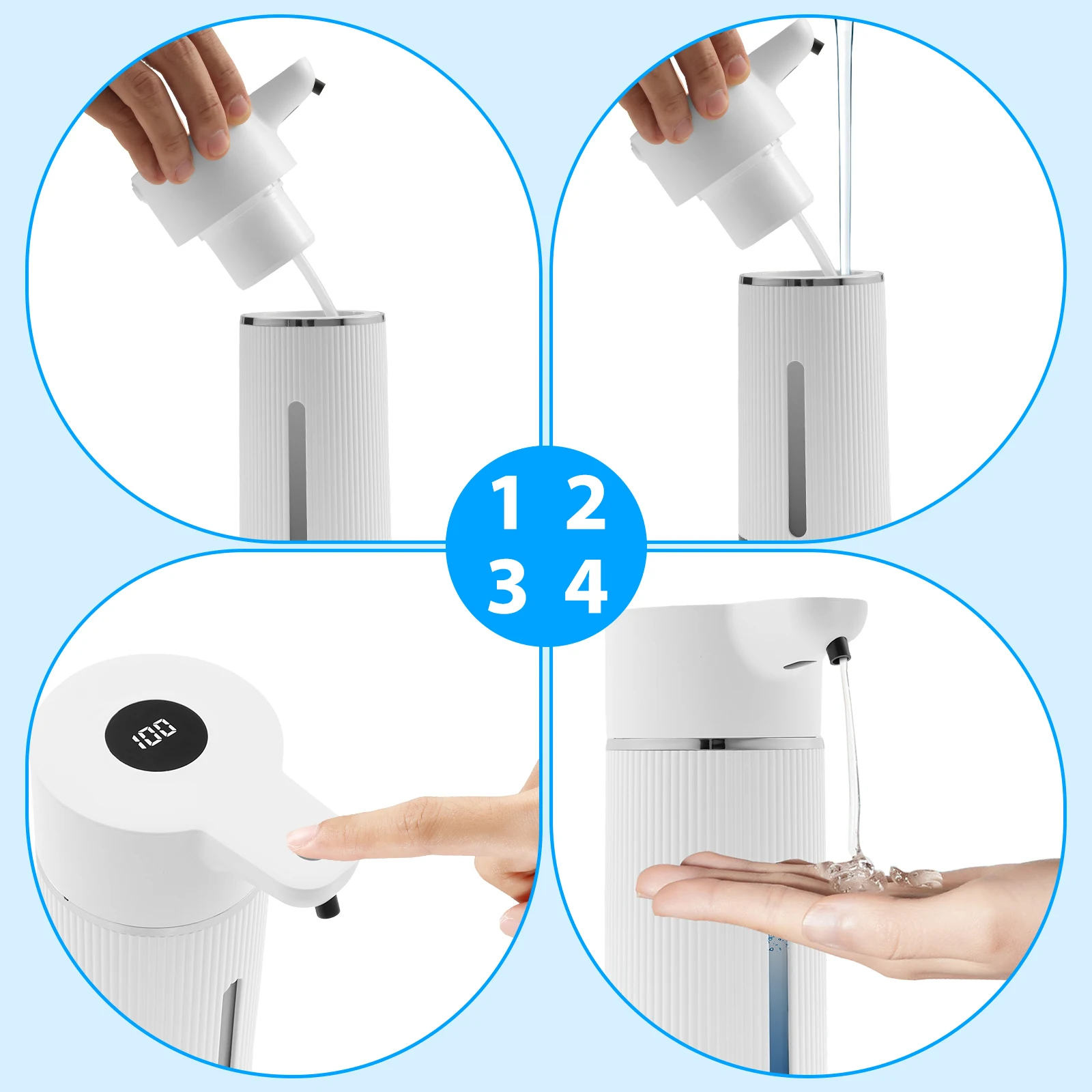 1 2
3 4

100