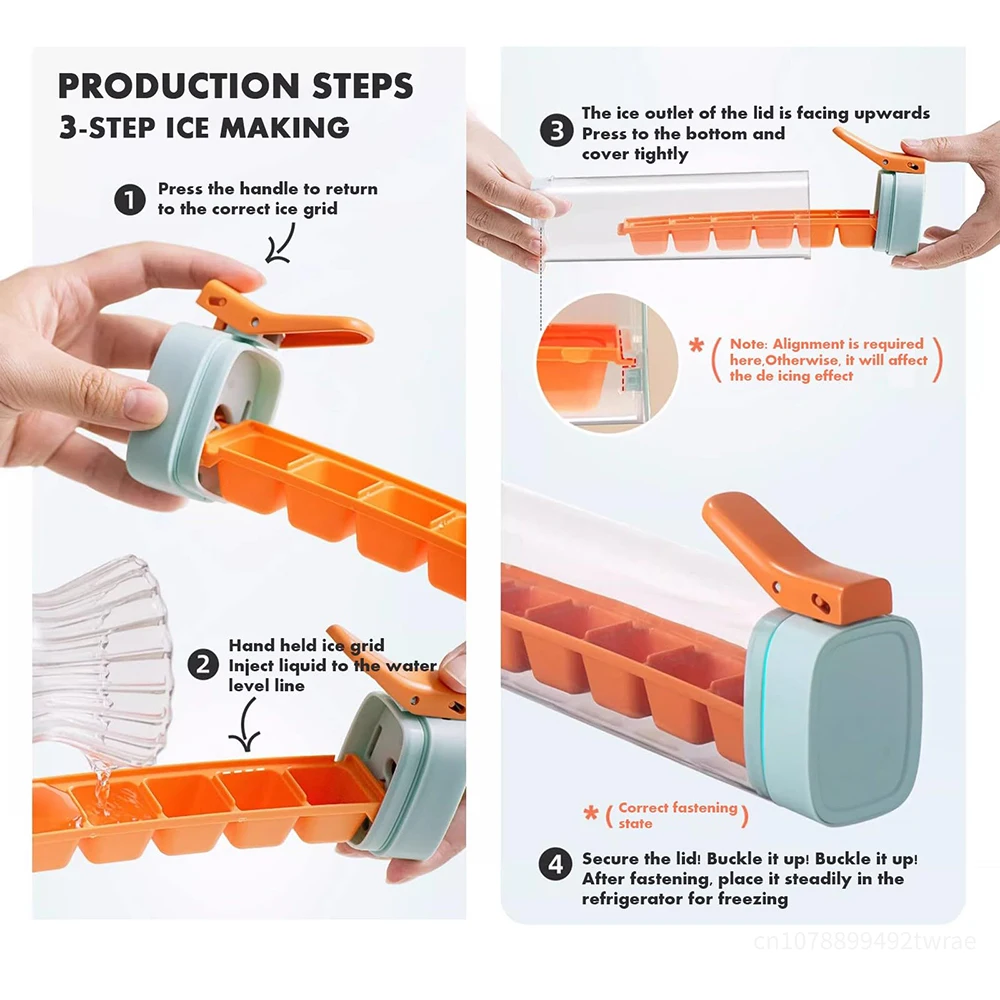 PRODUCTION STEPS
3-STEP ICE MAKING

1 Press the handle to return to the correct ice grid

2 Hand held ice grid
Inject liquid to the water level line

3 The ice outlet of the lid is facing upwards
Press to the bottom and cover tightly

* ( Note: Alignment is required here,Otherwise, it will affect the de icing effect )

* ( Correct fastening state )

4 Secure the lid! Buckle it up! Buckle it up!
After fastening, place it steadily in the refrigerator for freezing

cn1078899492twrae