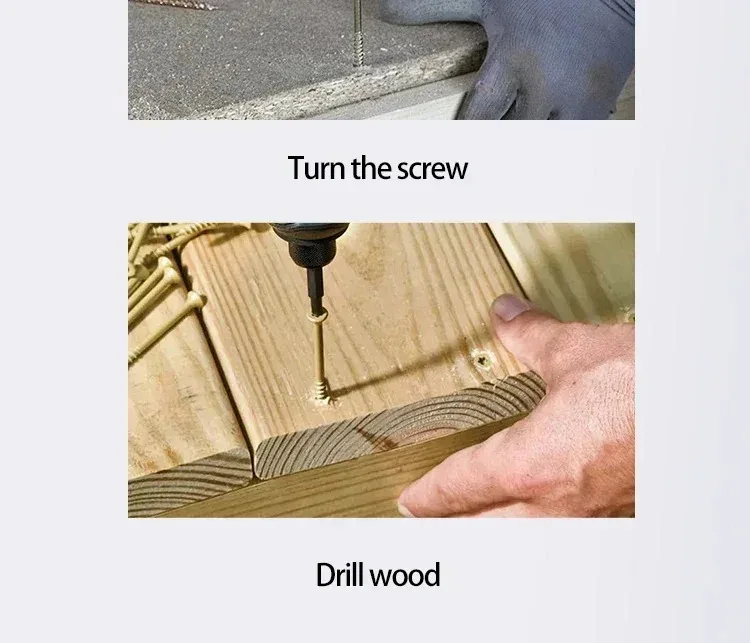 Turn the screw

Drill wood