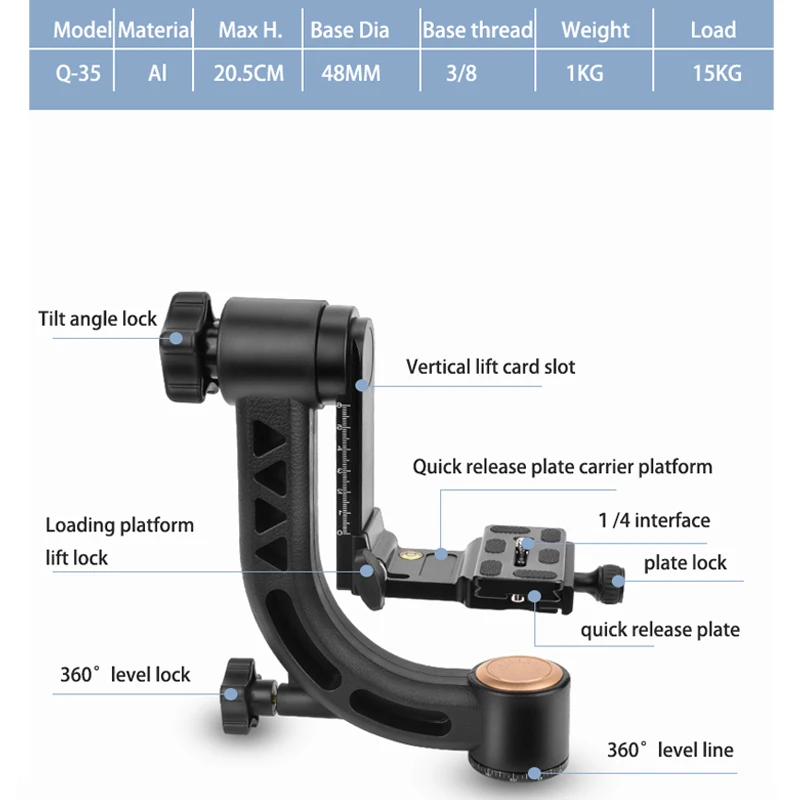 | Model | Material | Max H. | Base Dia | Base thread | Weight | Load |
|---|---|---|---|---|---|---|
| Q-35 | Al | 20.5CM | 48MM | 3/8 | 1KG | 15KG |

Tilt angle lock

Vertical lift card slot

Quick release plate carrier platform

Loading platform lift lock

1 /4 interface

plate lock

quick release plate

360° level lock

360° level line