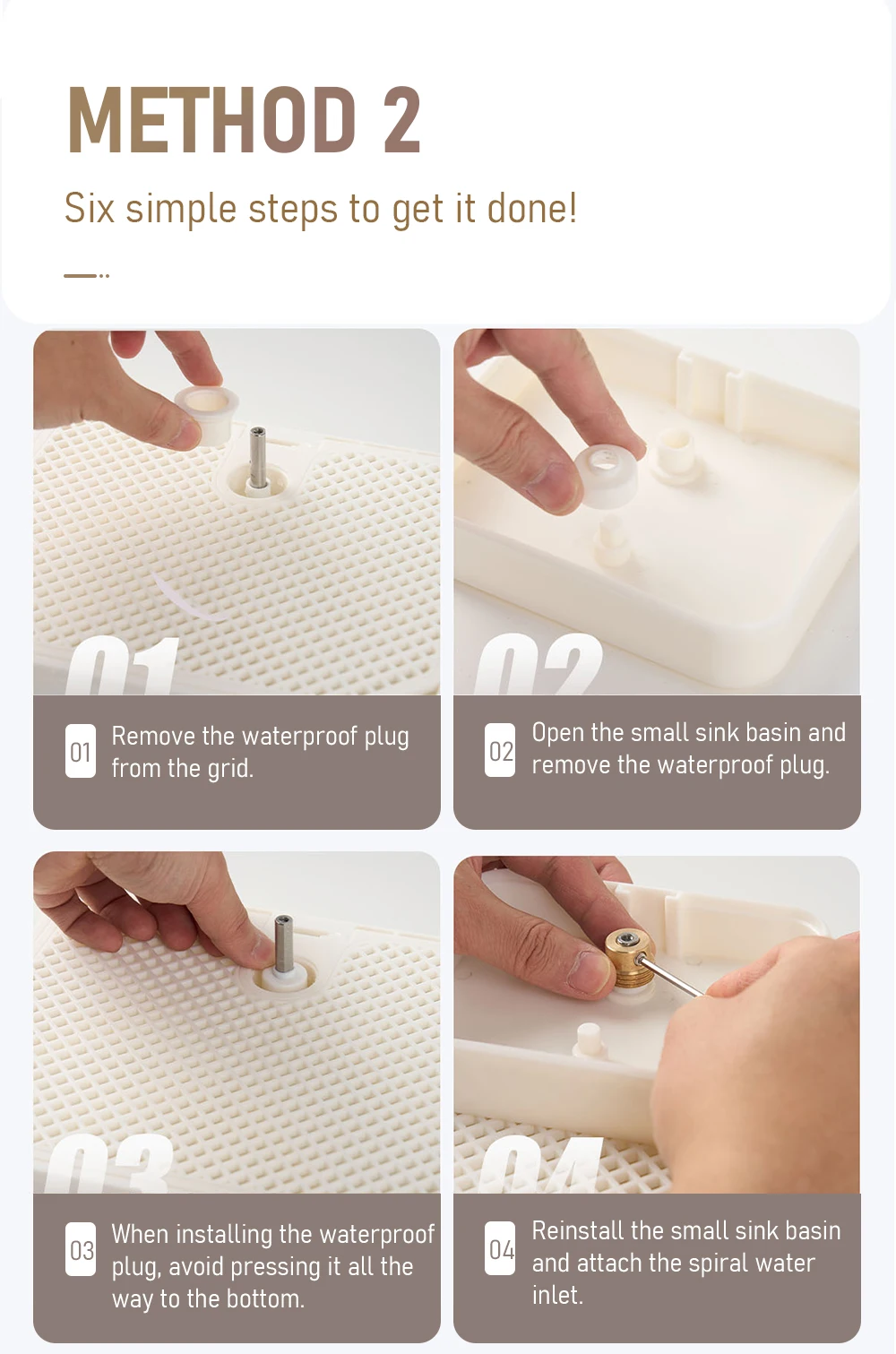 METHOD 2

Six simple steps to get it done!

01

01 Remove the waterproof plug from the grid.

02

02 Open the small sink basin and remove the waterproof plug.

03

03 When installing the waterproof plug, avoid pressing it all the way to the bottom.

04

04 Reinstall the small sink basin and attach the spiral water inlet.